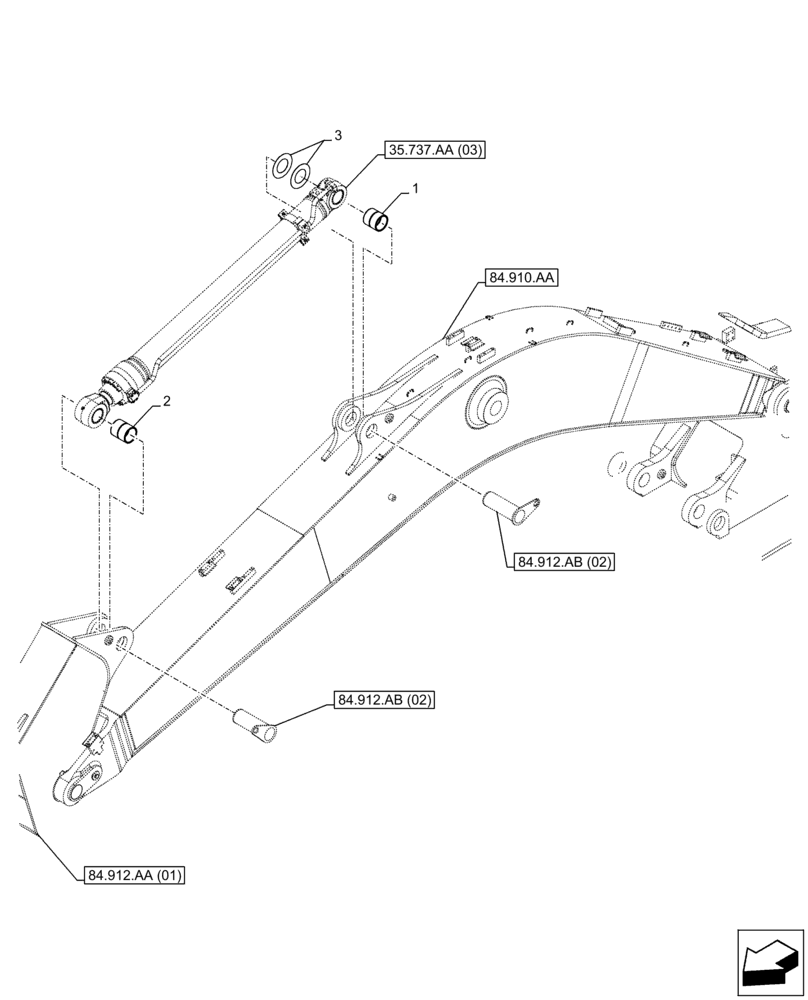 3
35.737.AA (03)
1
84.910.AA
2
84.912.AB (02)
84.912.AB (02)
84.912.AA (01)