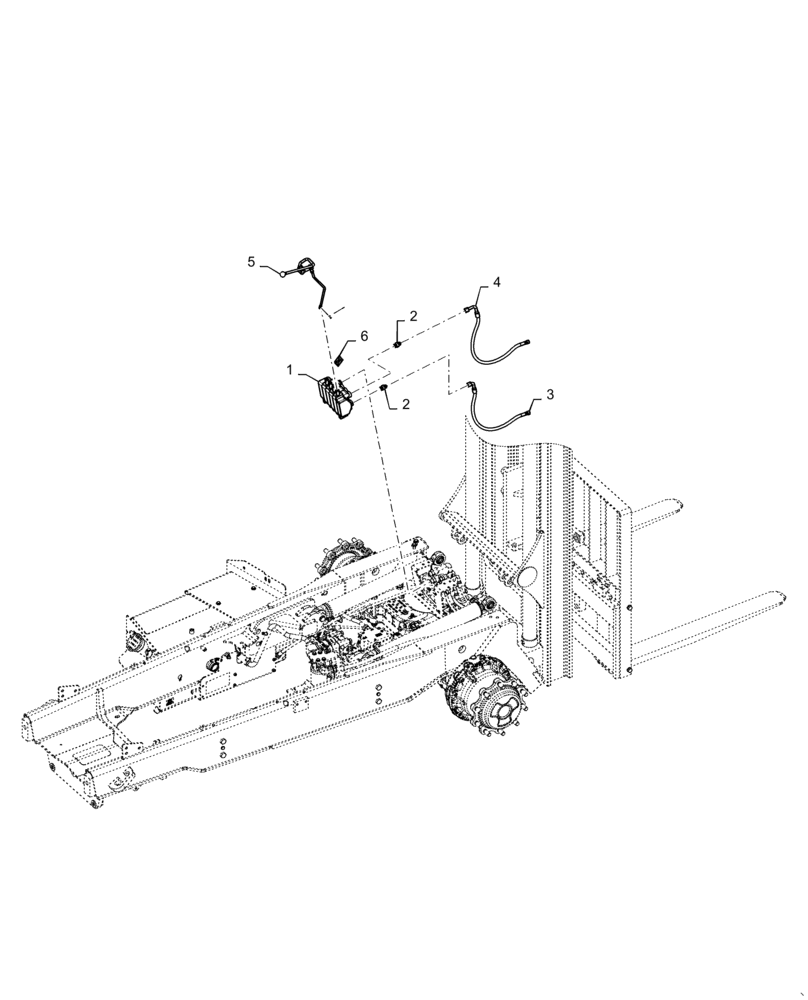 5
4
2
6
1
2
3