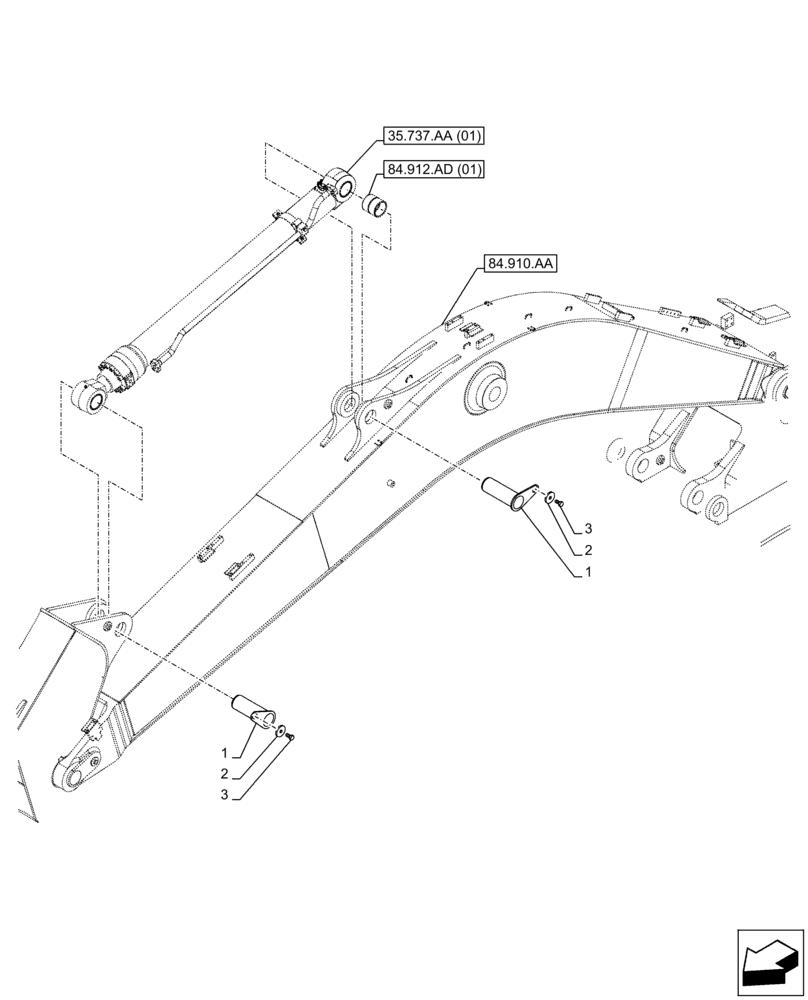 35.737.AA (01)
84.912.AD (01)
84.910.AA
3
2
1
1
2
3