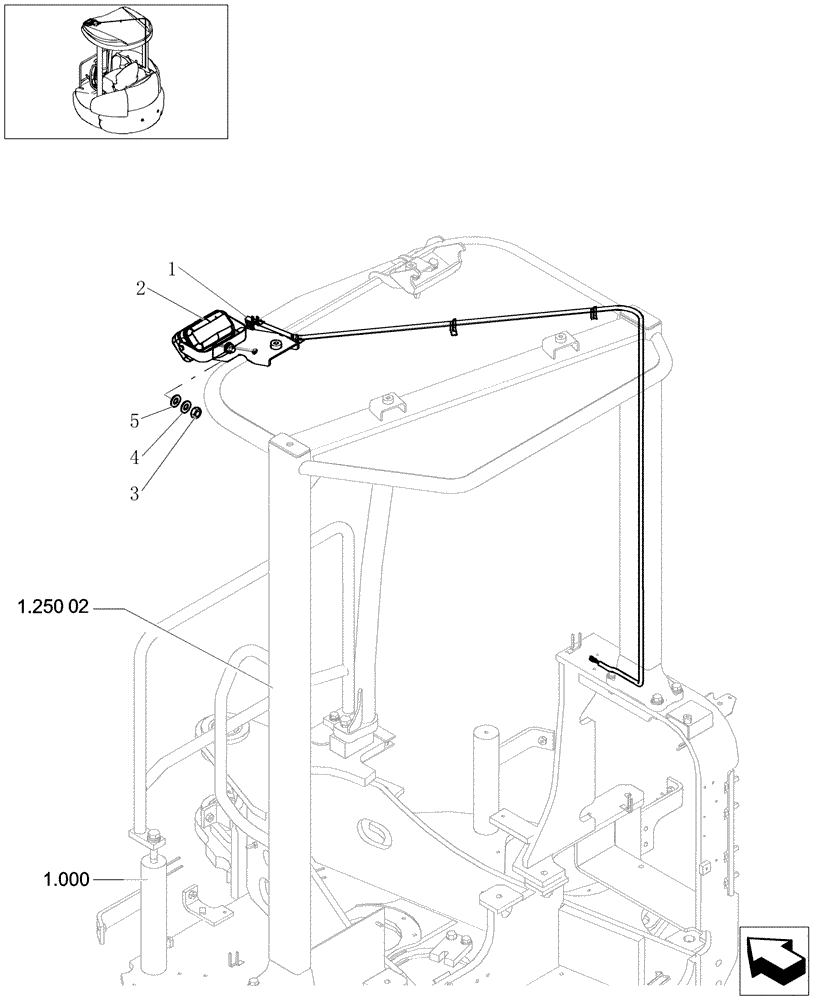 1
2
5
4
3
1.250 02
1.000