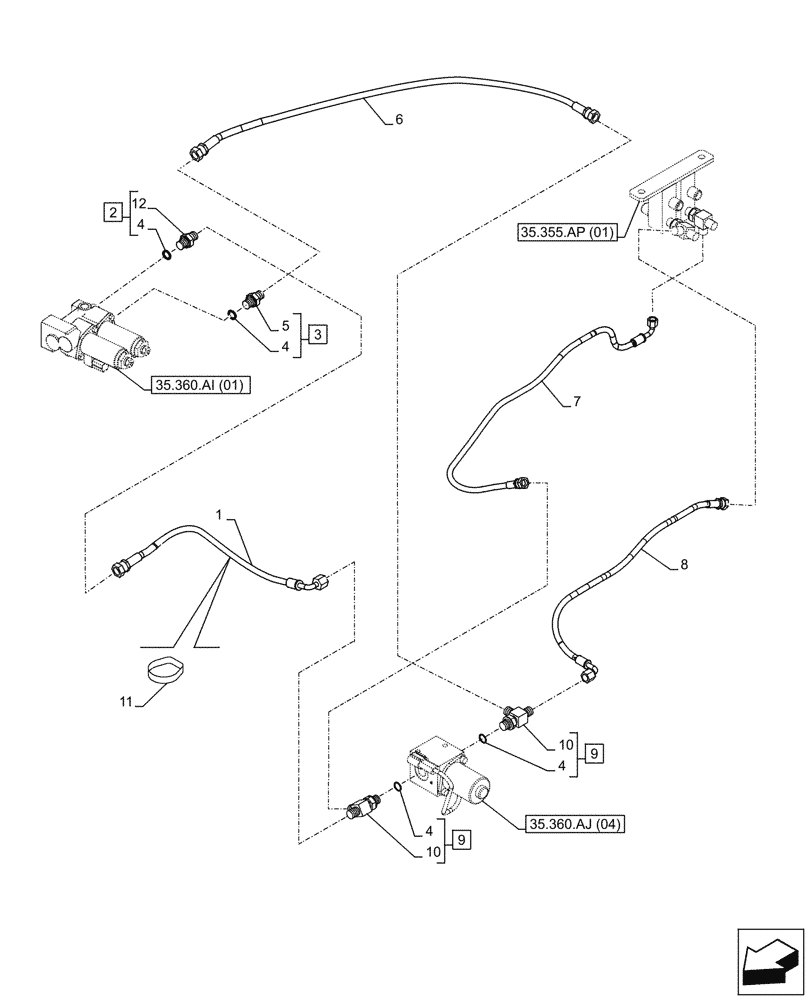 6

2
12
4

35.355.AP (01)

5
4
3

35.360.AI (01)

7

1

8

11

10
4
9

35.360.AJ (04)

4
10
9