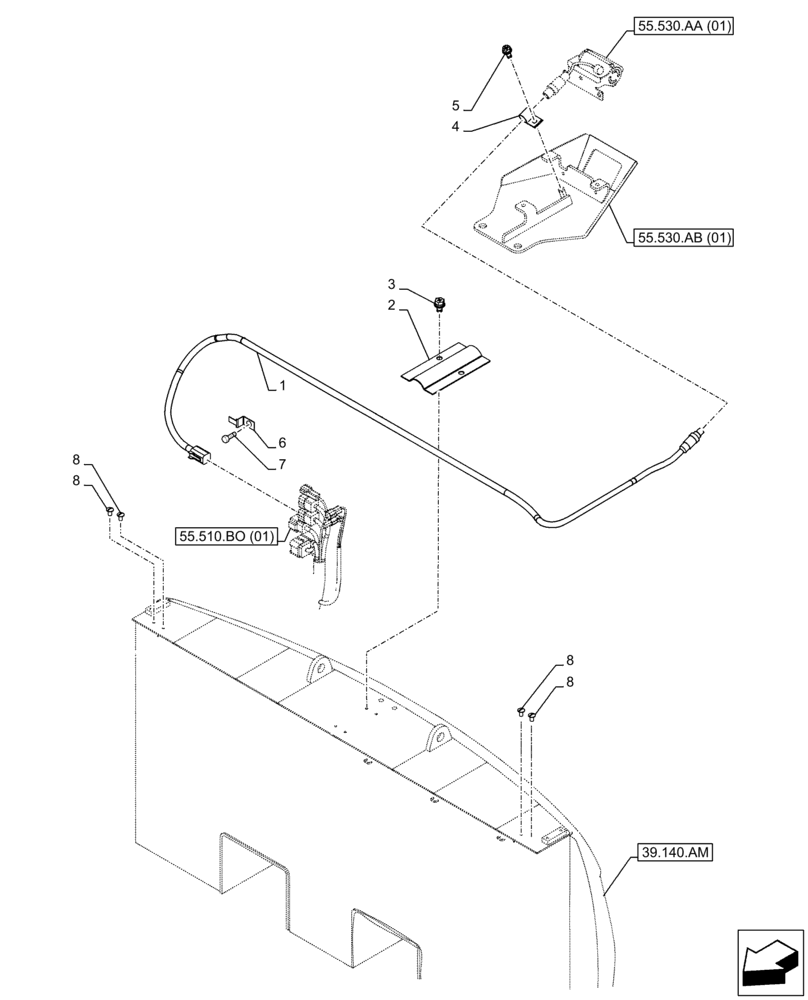 55.530.AA (01)

5

4

55.530.AB (01)

3

2

1

6

7

8

8

55.510.BO (01)

8

8

39.140.AM