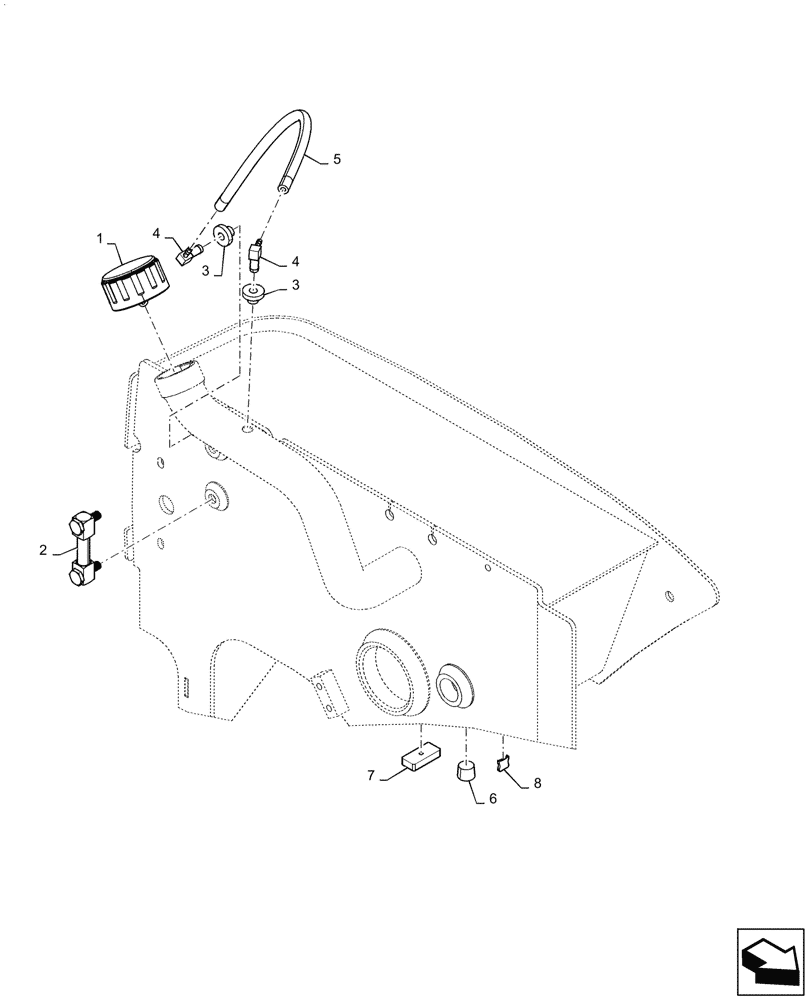 5
1
4
3
4
3
2
7
6
8