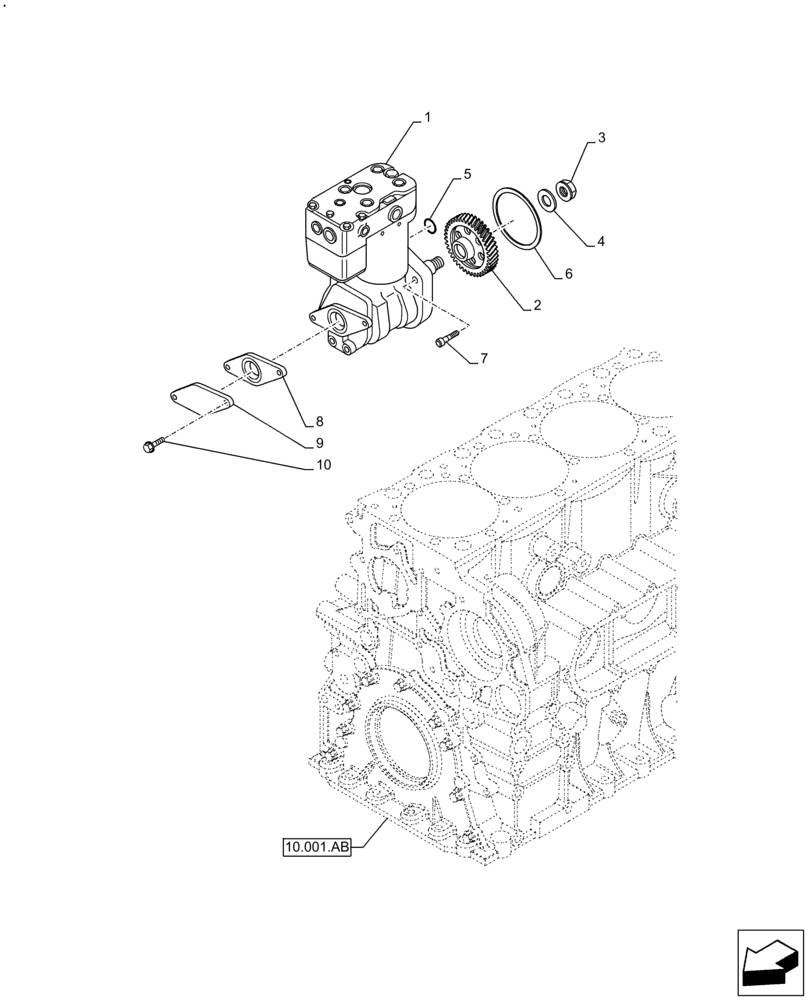 1
3
5
4
6
2
7
8
9
10
10.001.AB