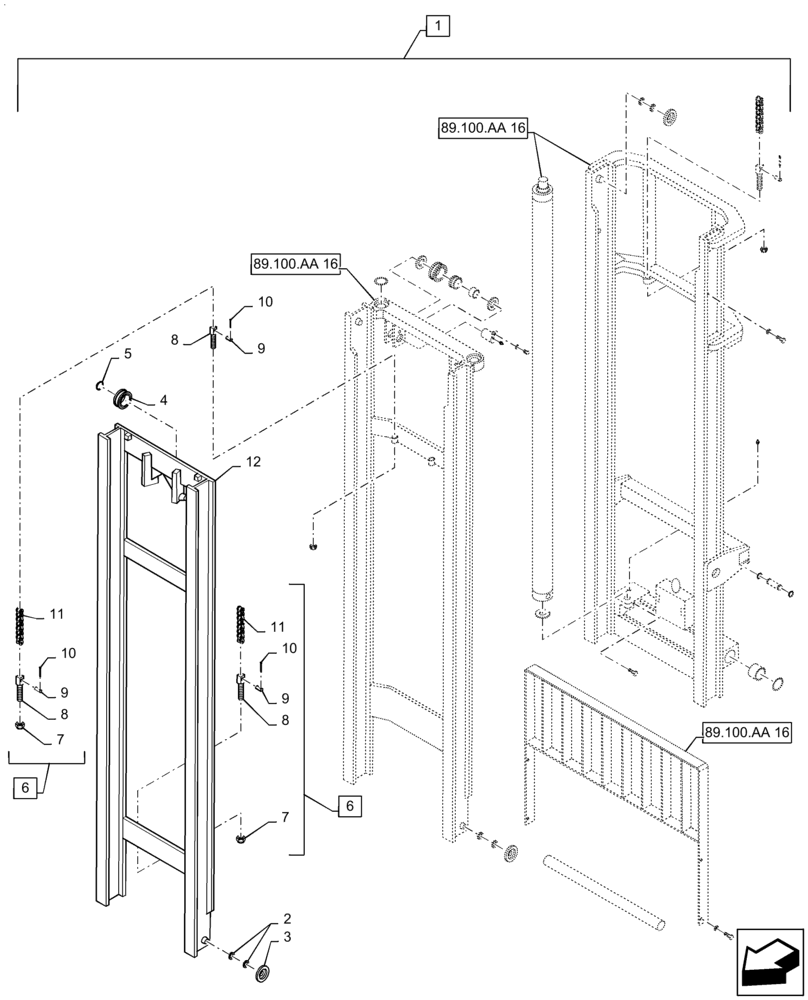 1

89.100.AA 16

89.100.AA 16

10
8
9
5
4
12

11
10
9
8
7

6

11
10
9
8

7

6

89.100.AA 16

2
3