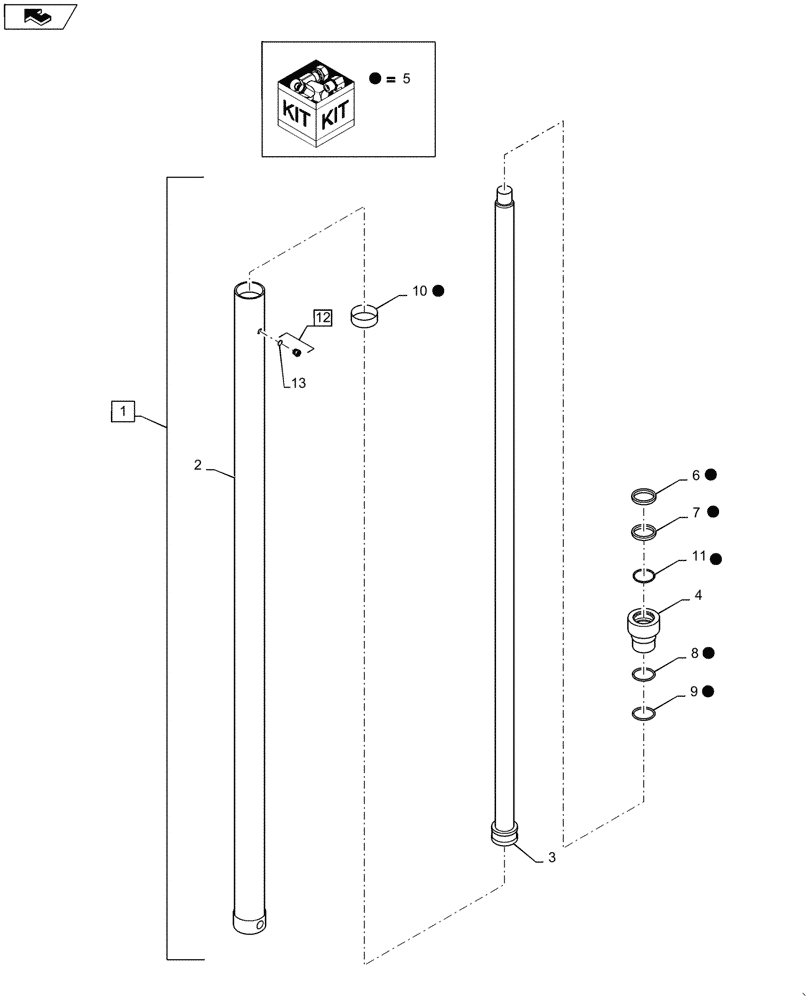 KIT KIT
● = 5

10 ●
12
13
1
2
6 ●
7 ●
11 ●
4
8 ●
9 ●
3