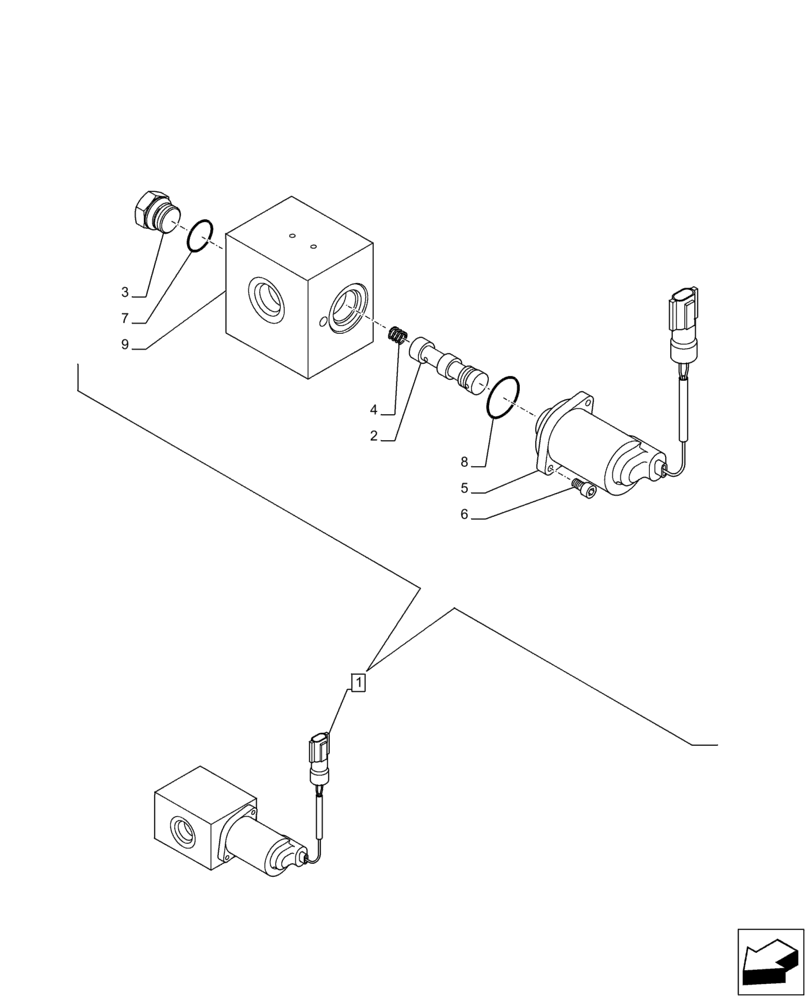 3
7
9
4
2
8
5
6
1