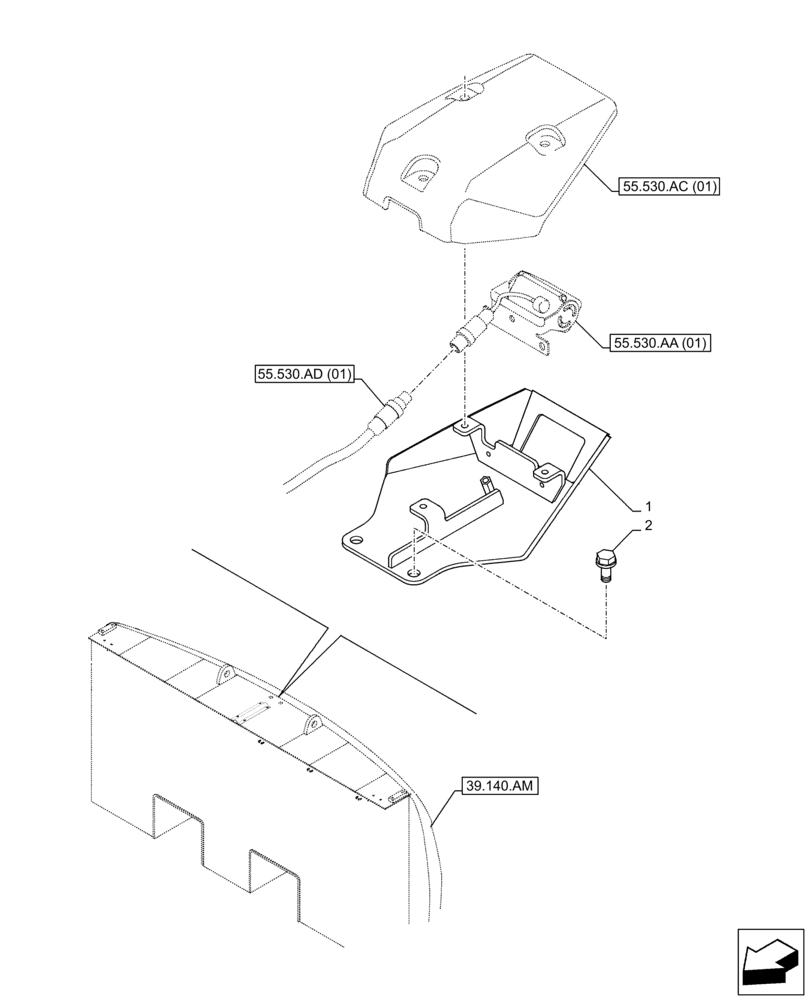 55.530.AC (01)

55.530.AA (01)

55.530.AD (01)

1

2

39.140.AM