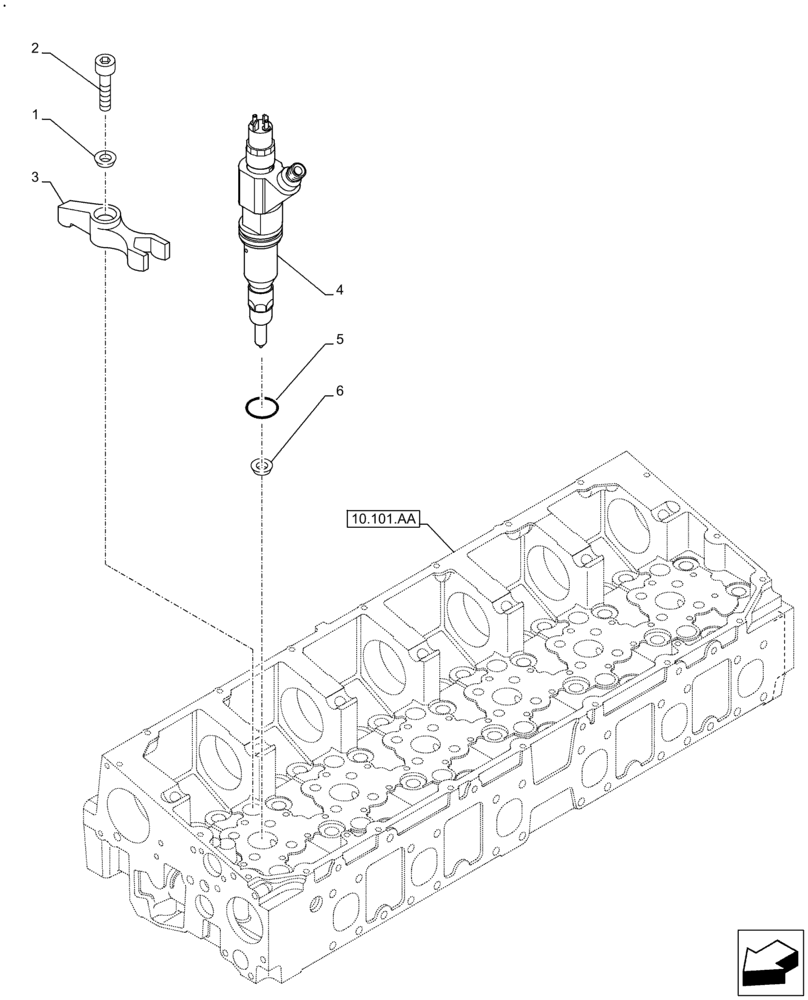 2
1
3
4
5
6
10.101.AA