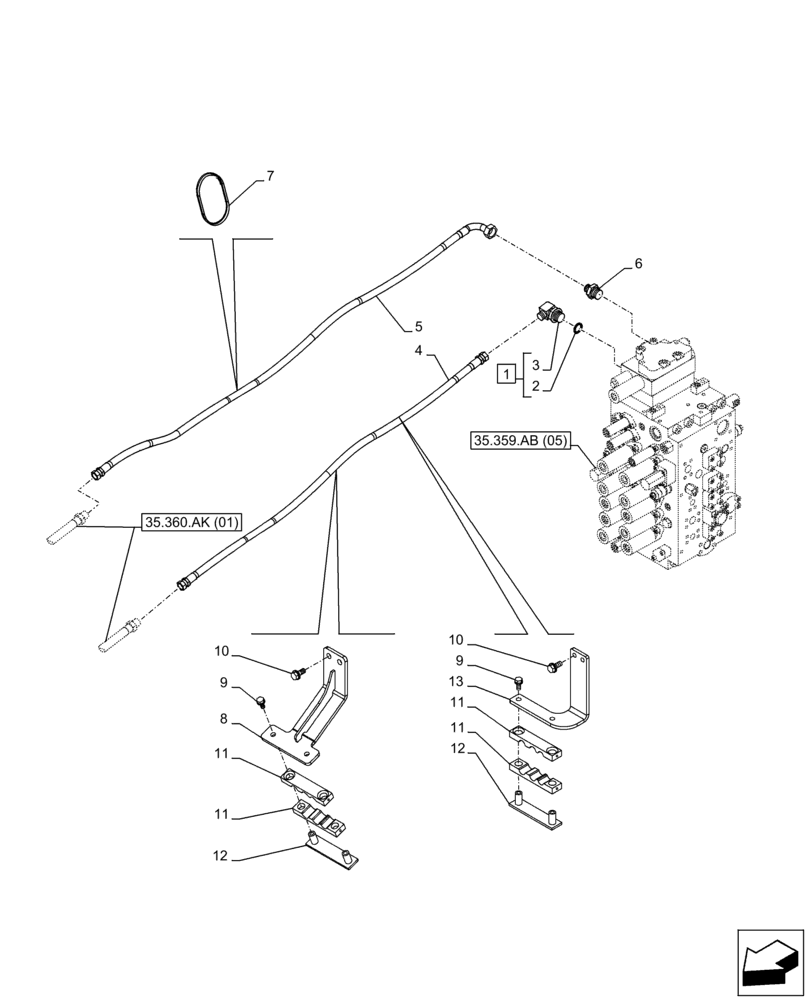 7

6

5

4

1

3

2

35.359.AB (05)

35.360.AK (01)

10

9

8

11

11

12

10

9

13

11

11

12