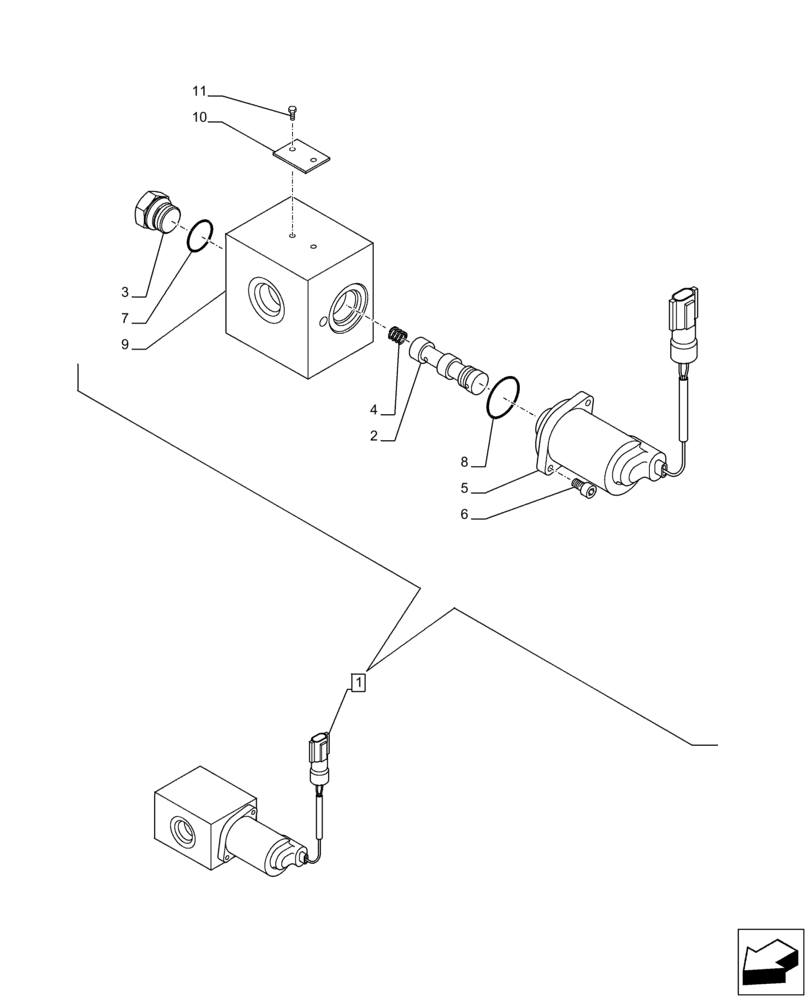 11
10
3
7
9
4
2
8
5
6
1