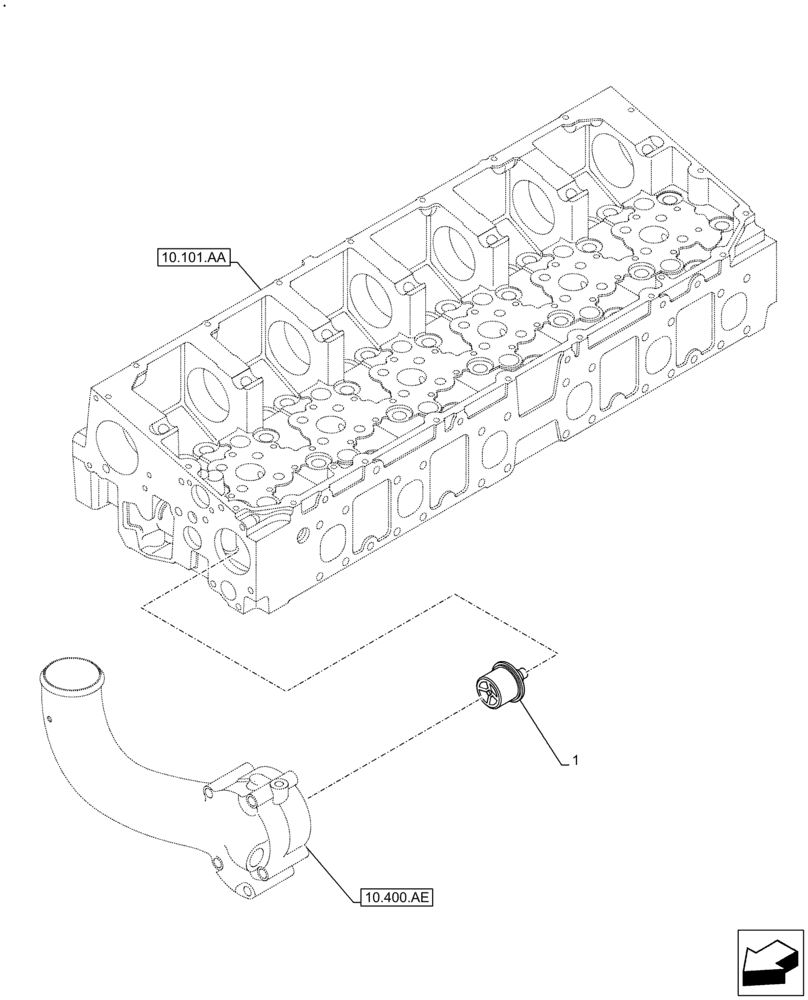 10.101.AA

1

10.400.AE