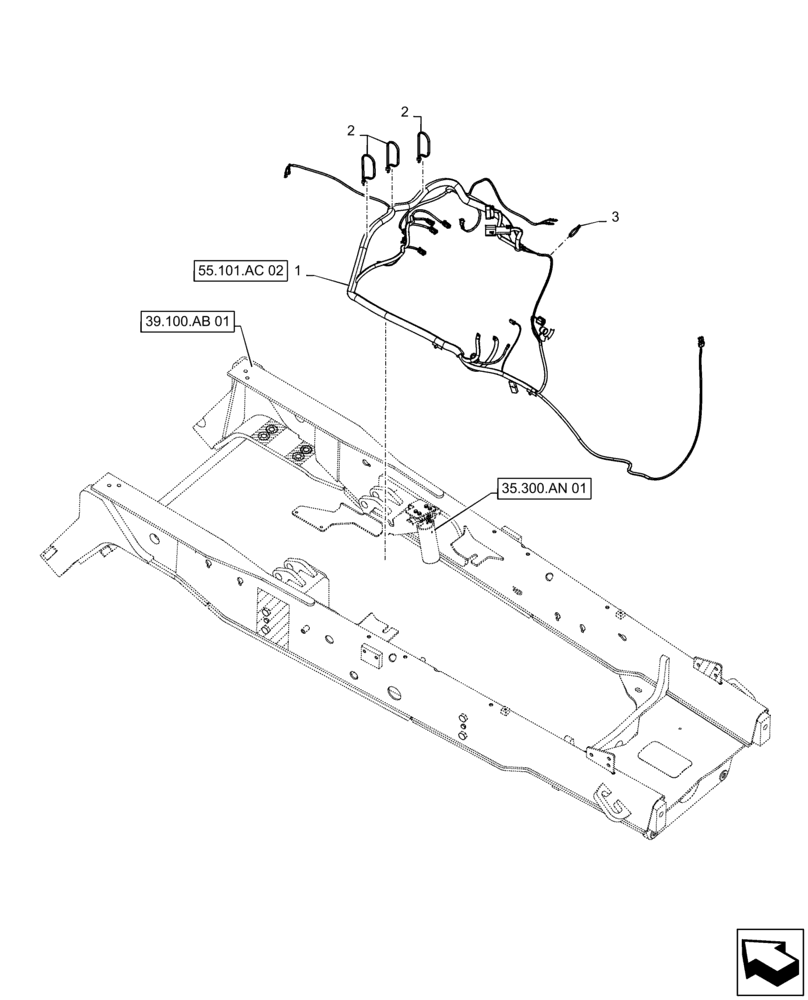 2
2
3
55.101.AC 02
1
39.100.AB 01
35.300.AN 01