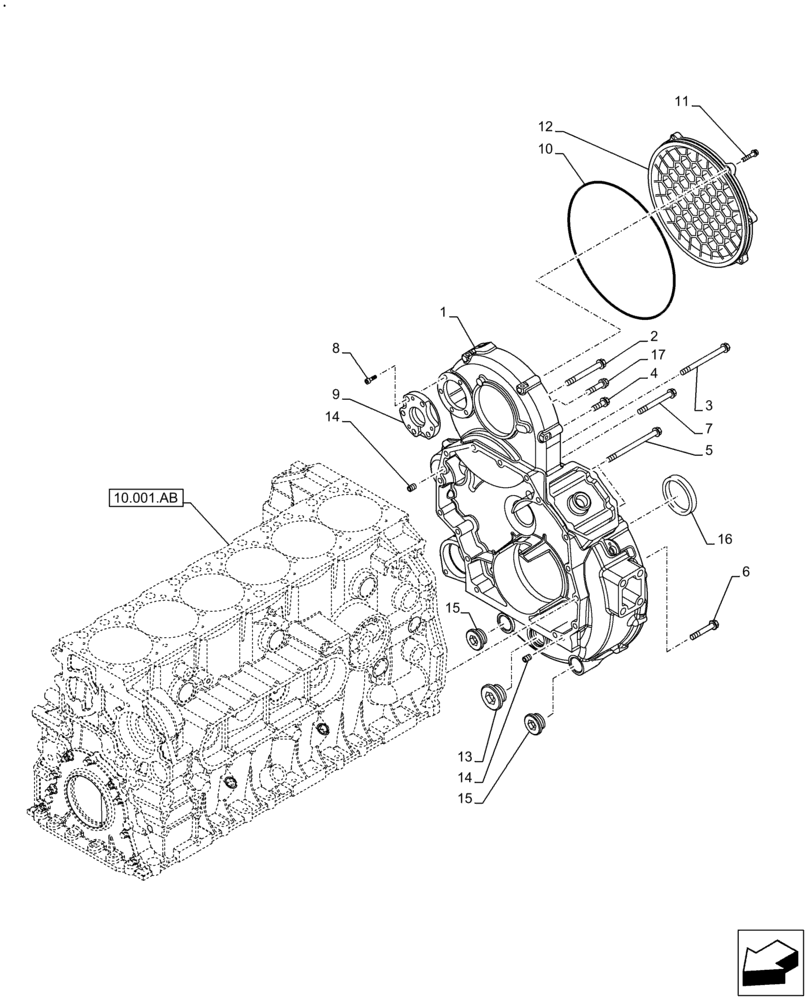 11
12
10
1
2
17
4
3
7
5
8
9
14
10.001.AB
16
6
15
13
14
15