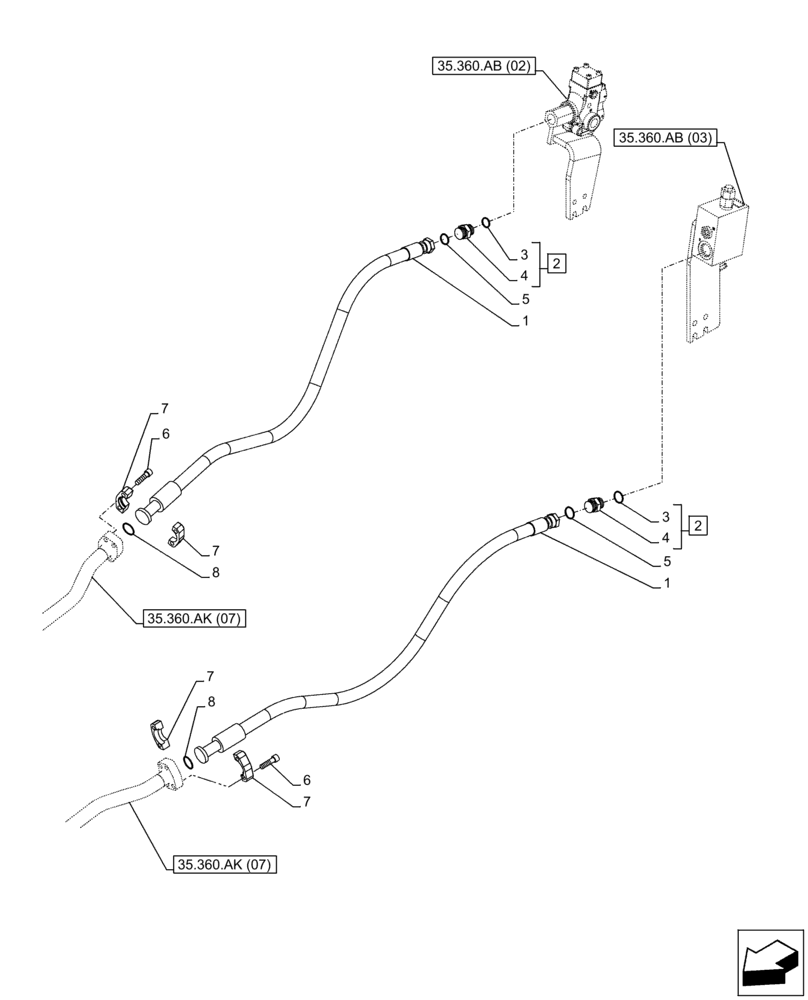 35.360.AB (02)

35.360.AB (03)

3
4
2
5
1

7
6
7
8

35.360.AK (07)

3
4
2
5
1

7
8
6
7

35.360.AK (07)