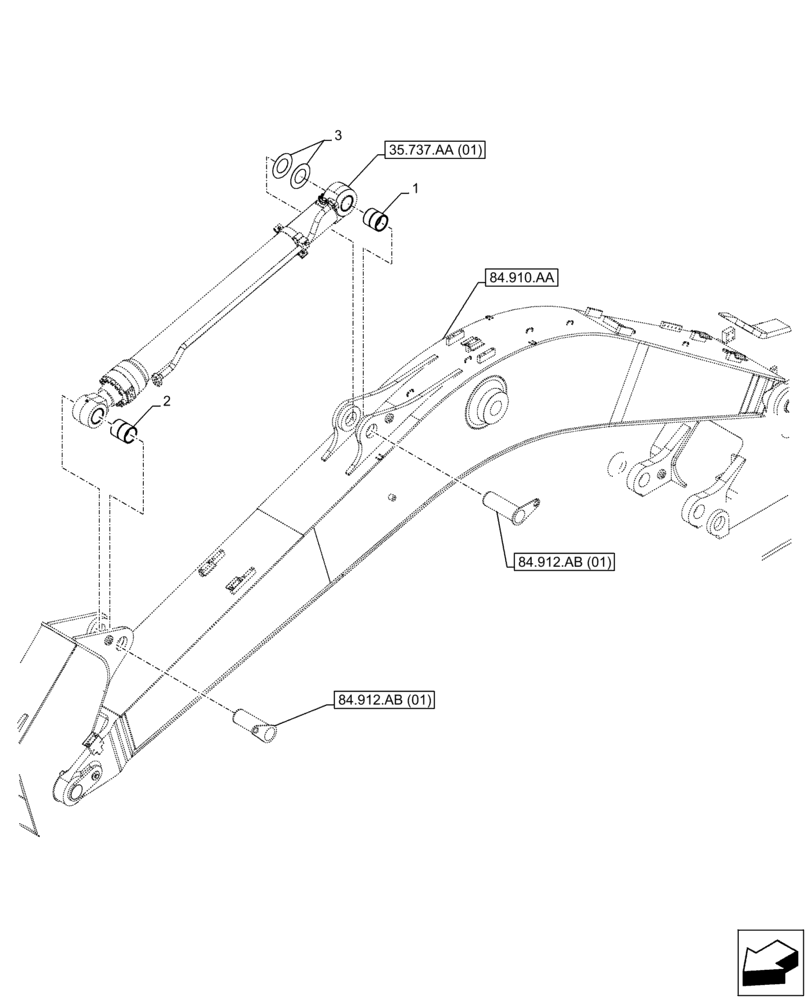 3
35.737.AA (01)
1
84.910.AA
2
84.912.AB (01)
84.912.AB (01)