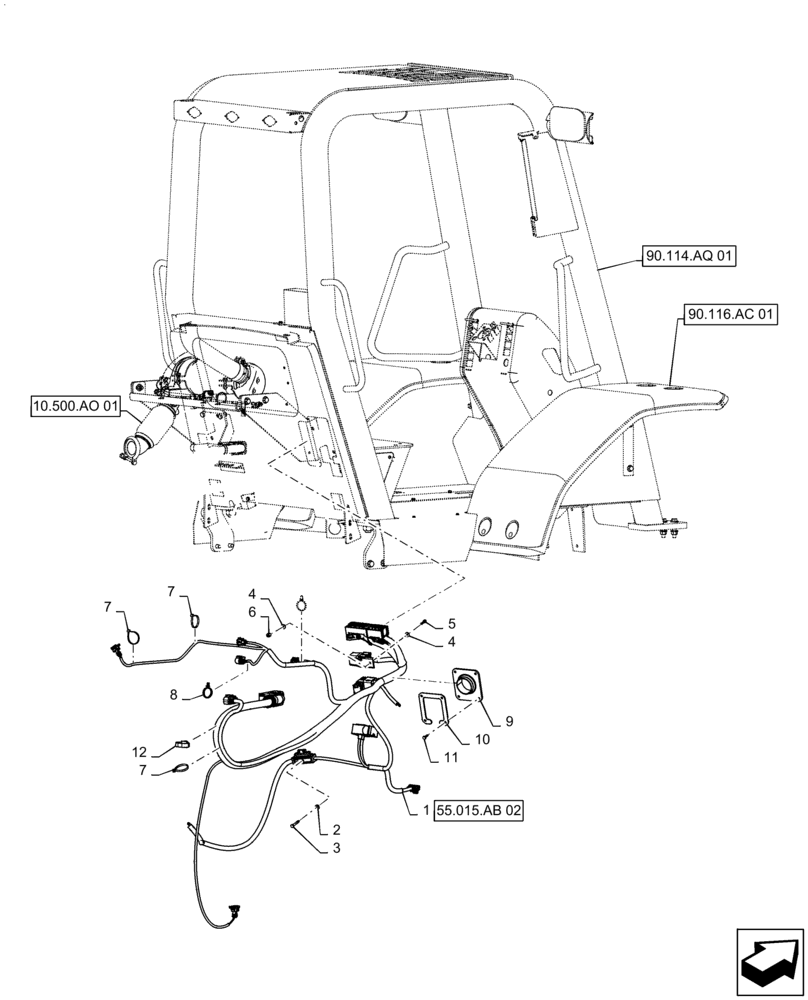 90.114.AQ 01

90.116.AC 01

10.500.AO 01

7
7
4
6
5
4
8
9
10
11
12
7
1 55.015.AB 02
2
3