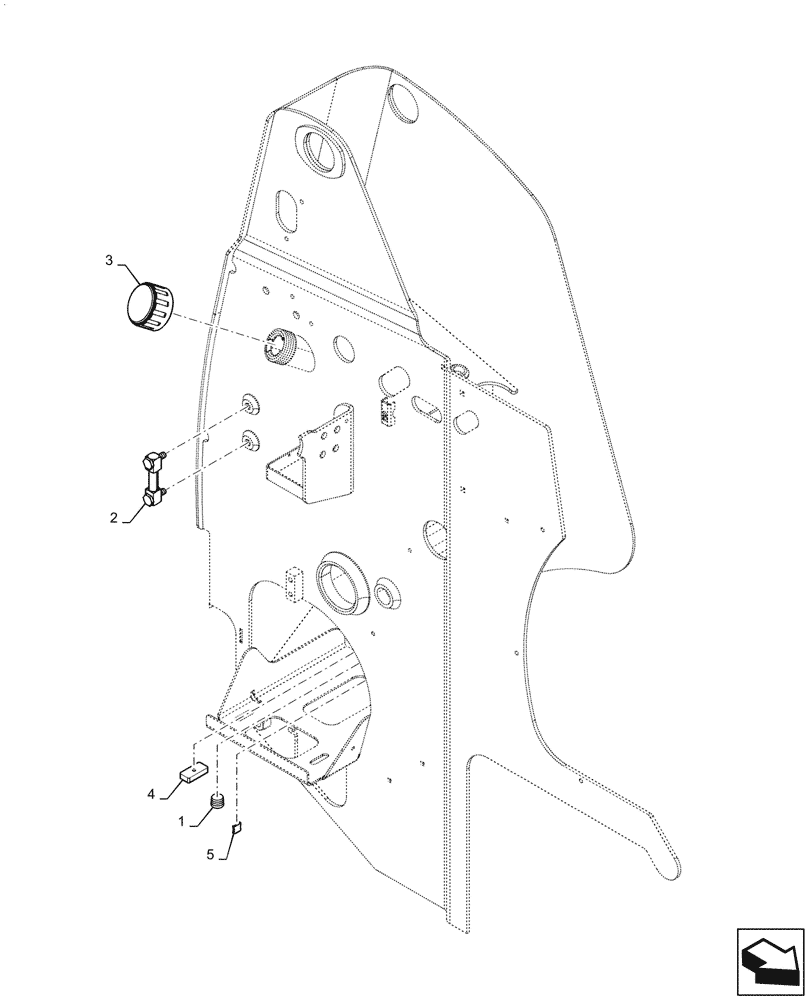 3

2

4

1

5