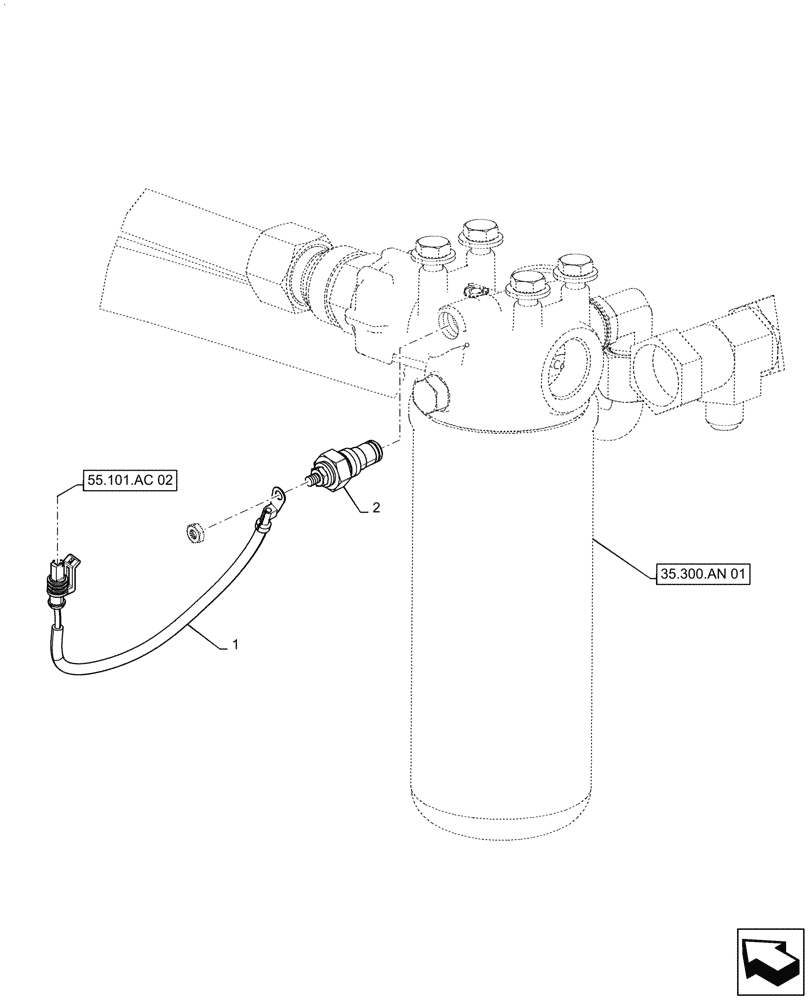 55.101.AC 02

2

35.300.AN 01

1