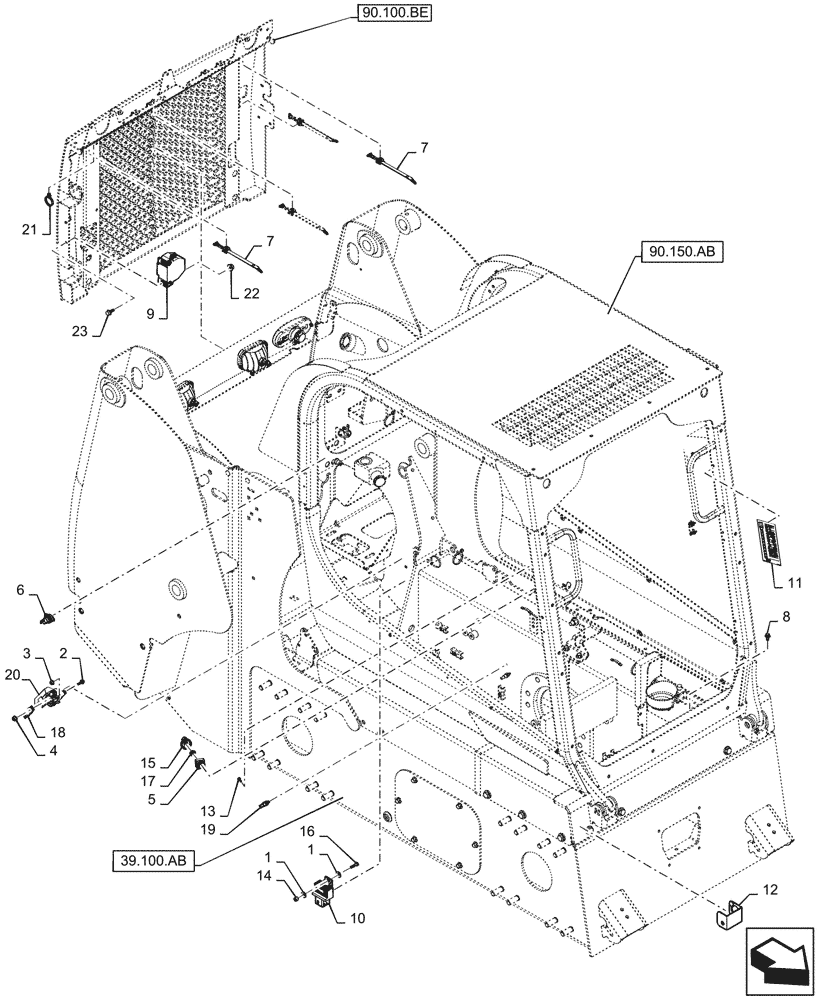 90.100.BE

7

21

7

22

9

23

90.150.AB

11

6

8

3

2

20

18

4

15

17

5

13

19

39.100.AB

16

1

1

14

10

12