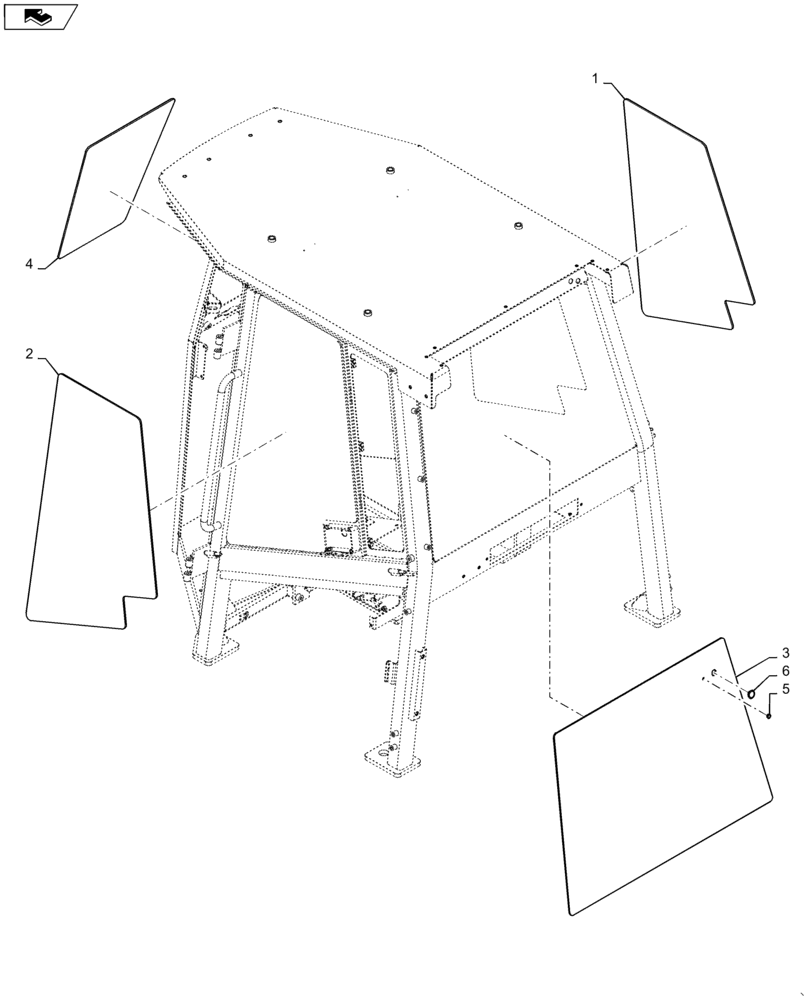 1

4

2

3

6

5