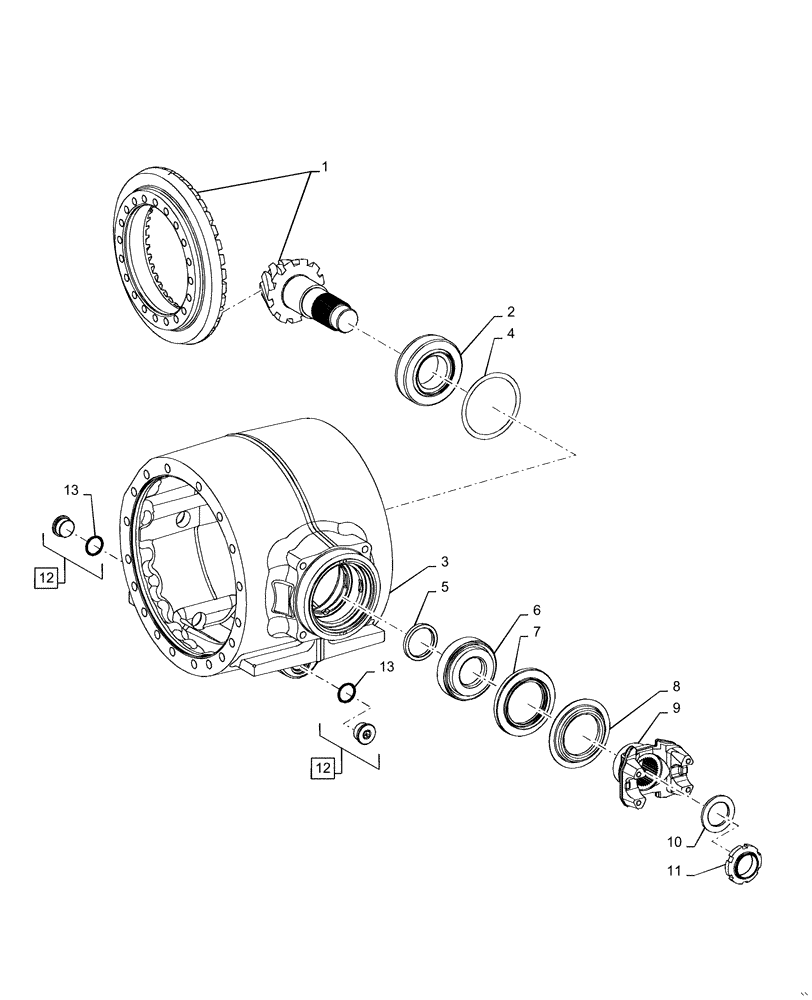 1
2
4
13
12
3
5
6
7
13
8
9
12
10
11