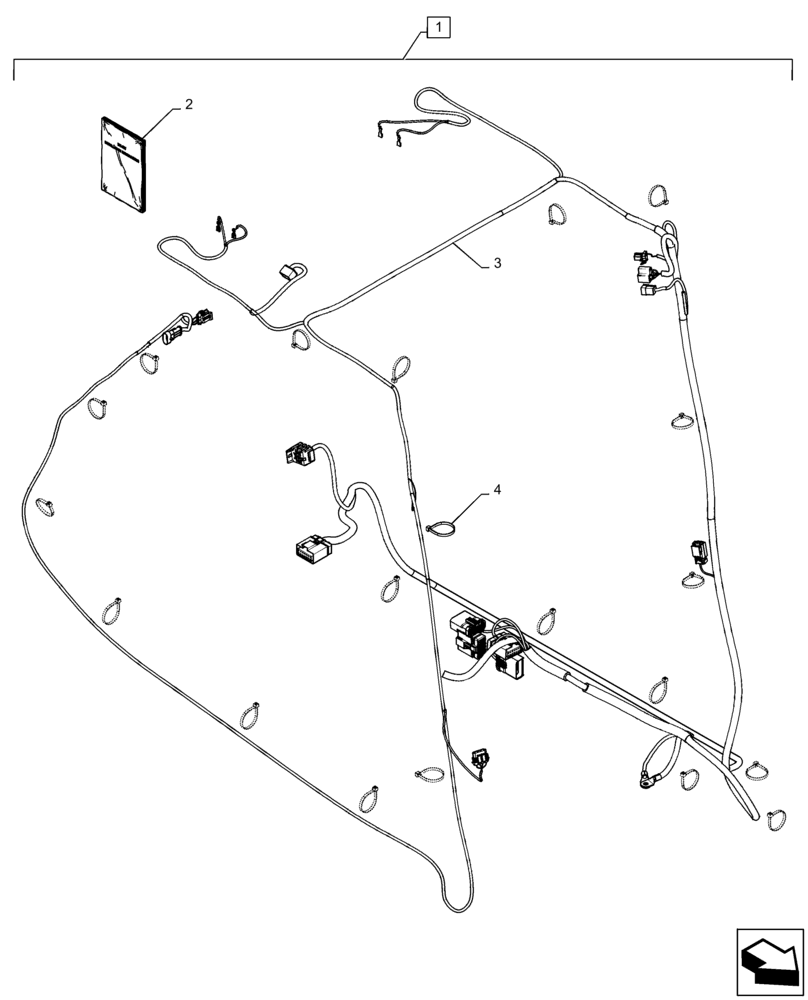 1
2
3
4