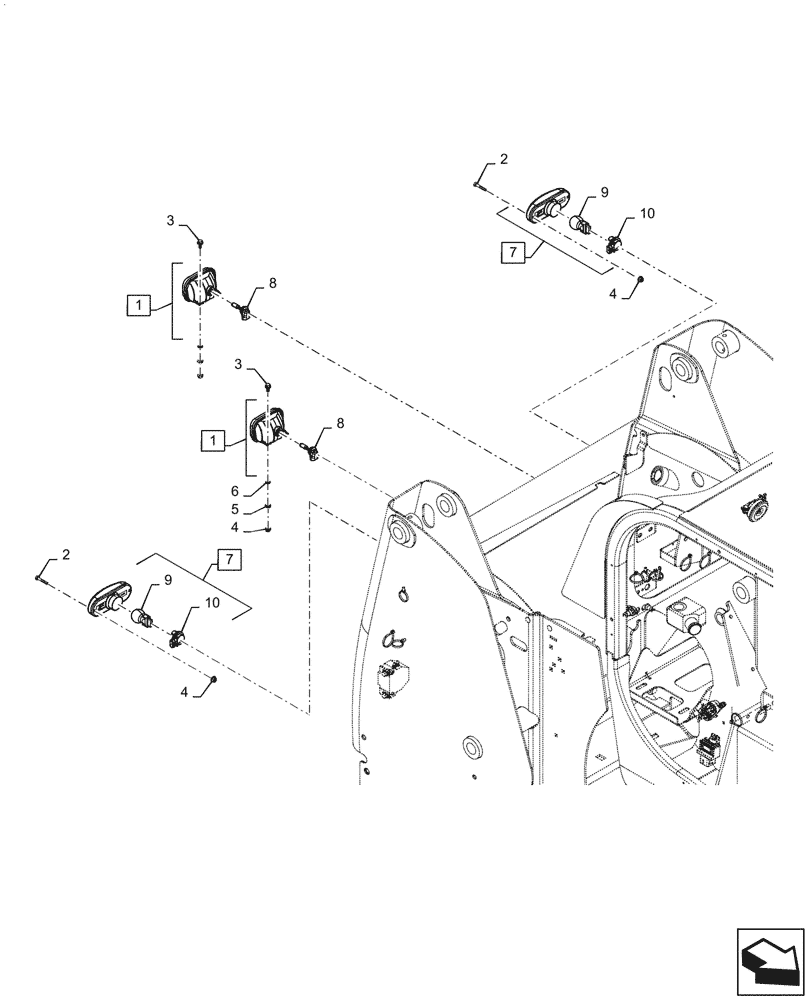 2
9
10
7
4
3
8
1
3
8
1
6
5
4
2
7
9
10
4