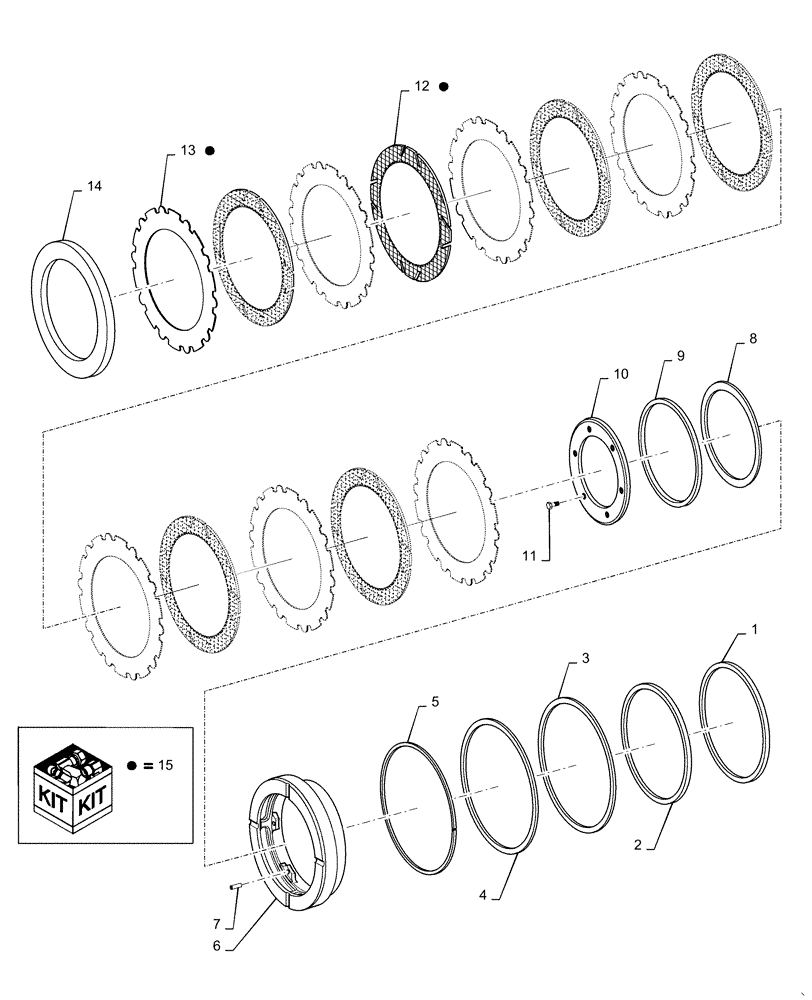 12 ●
13 ●
14
10
9
8
11
1
3
5
KIT KIT
● = 15
2
4
7
6