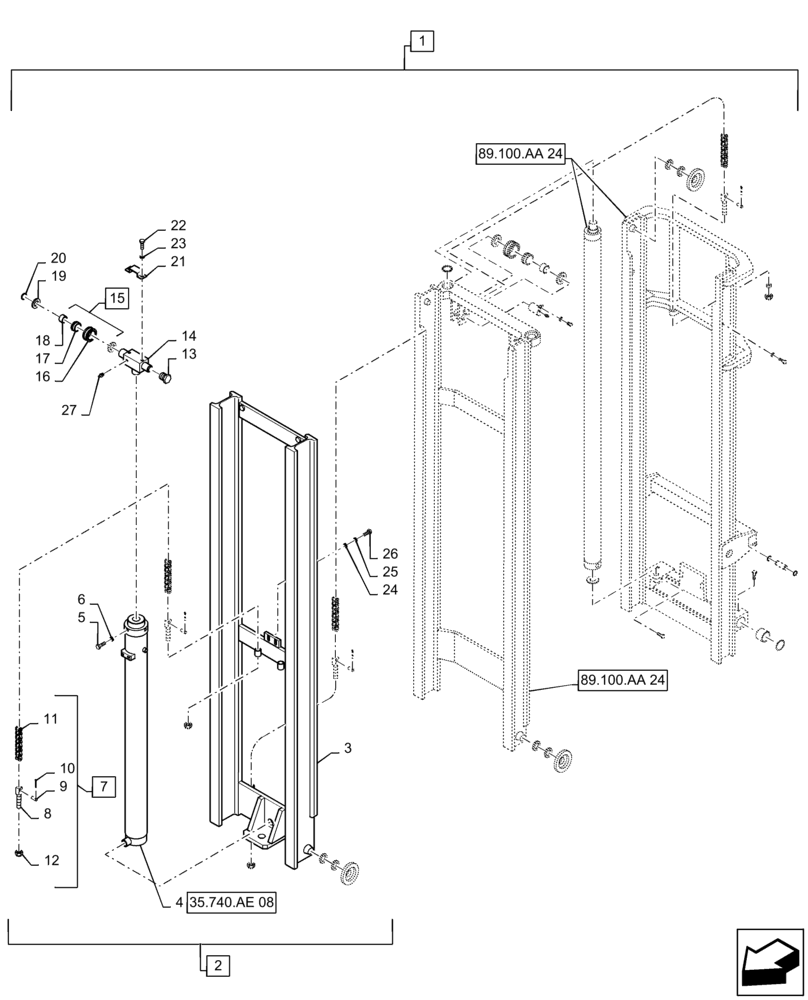 1
89.100.AA 24
22
23
21
20
19
15
18
17
16
14
13
27
26
25
24
6
5
11
10
9
7
8
12
3
89.100.AA 24
4 35.740.AE 08
2