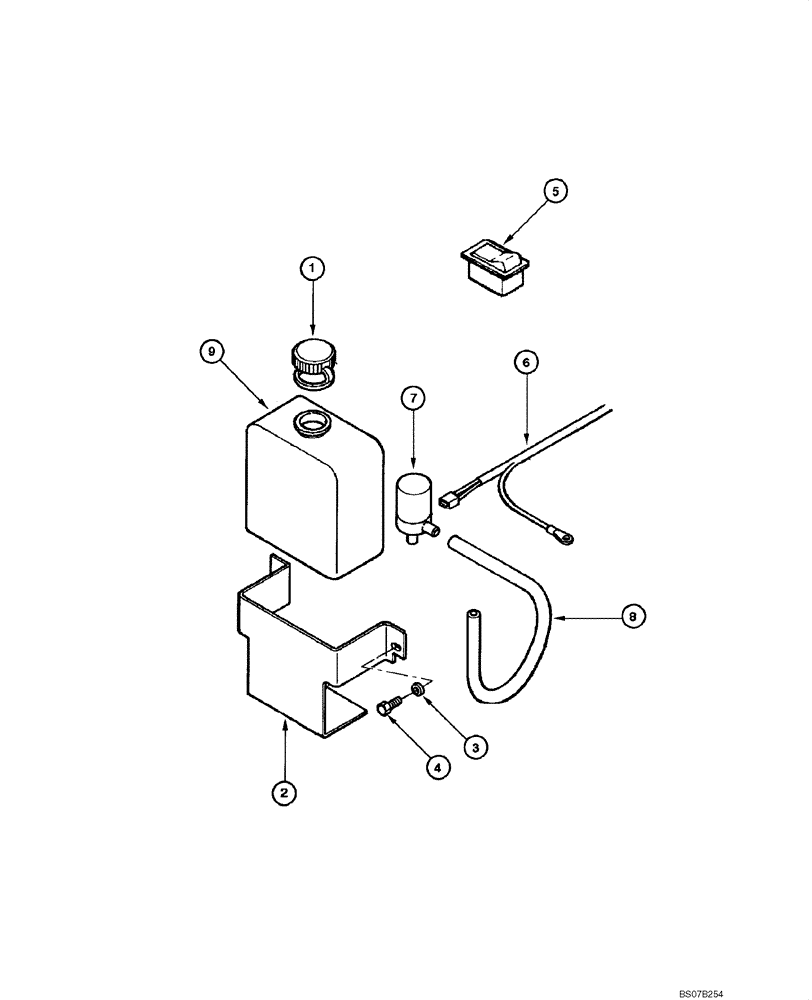 5
1
9
6
7
8
3
4
2
BS07B254