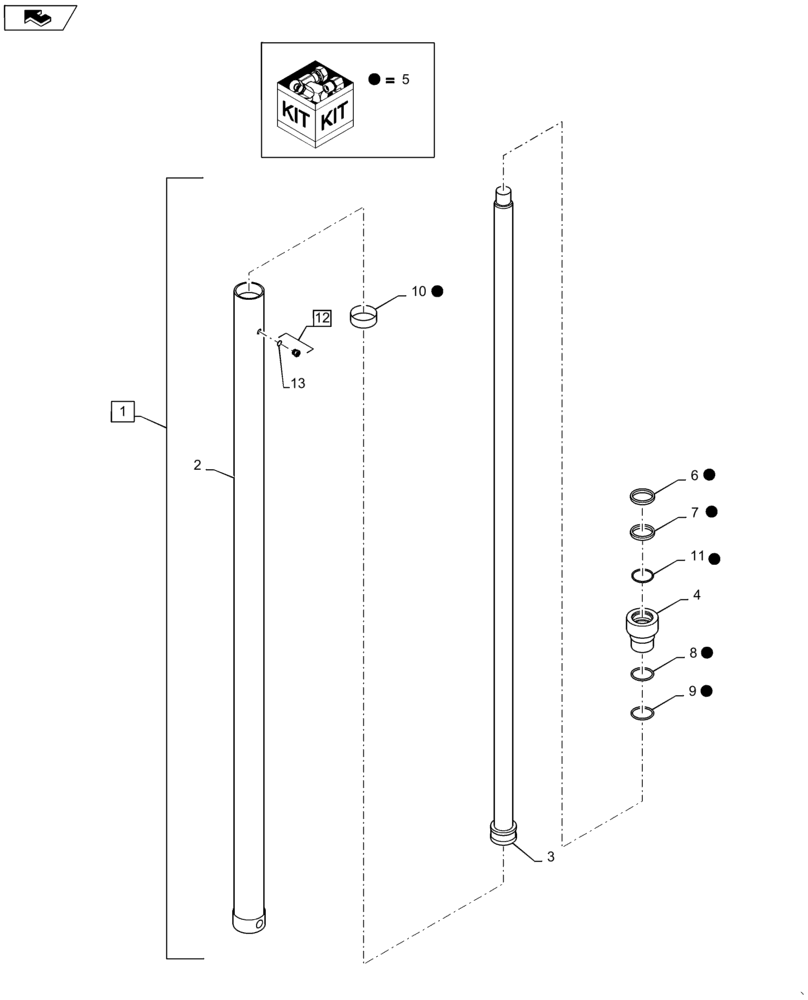 KIT KIT
● = 5

10 ●
12
13
1
2
6 ●
7 ●
11 ●
4
8 ●
9 ●
3