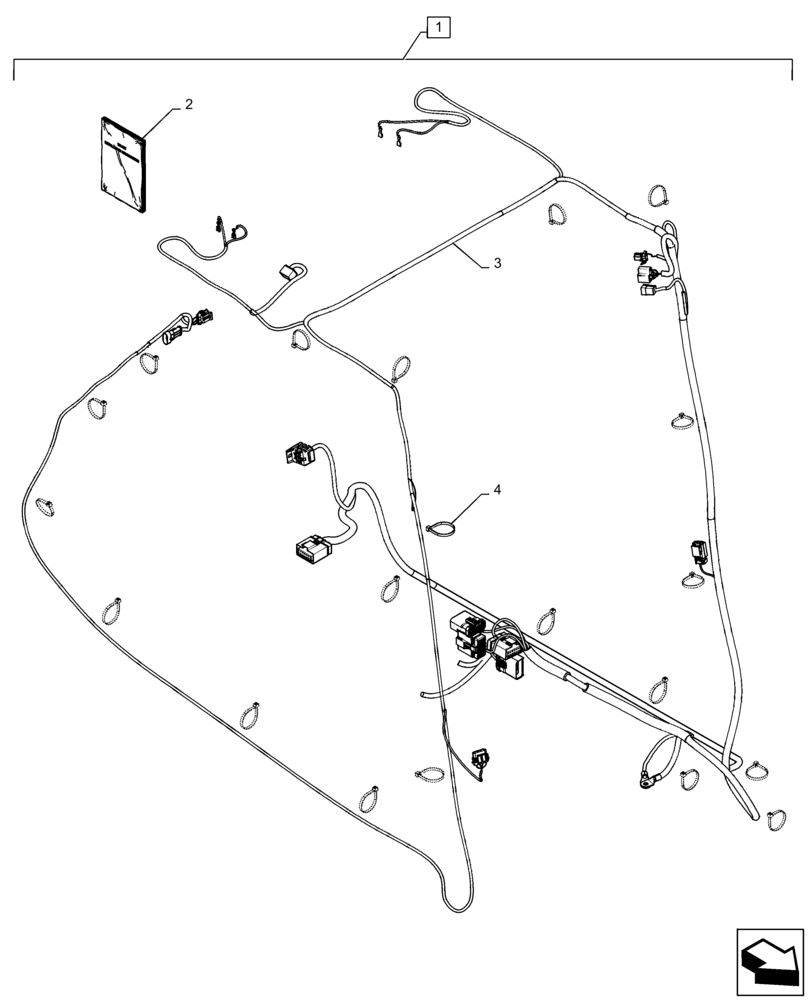 1
2
3
4