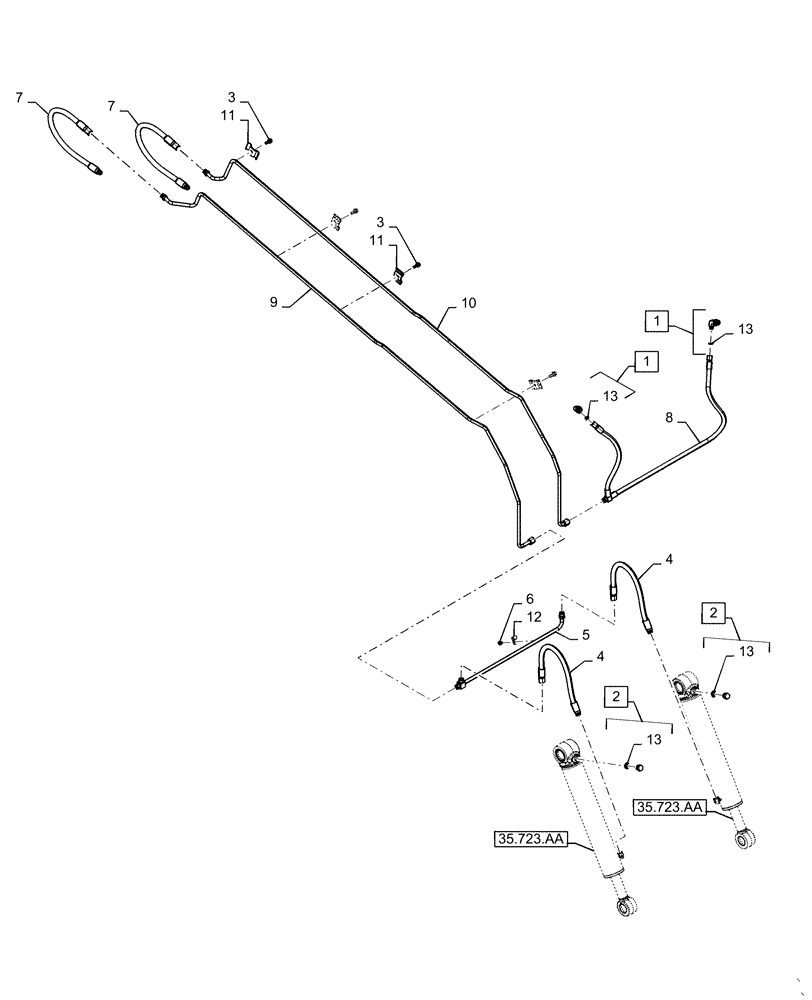 7
7
3
11
3
11
9
10
1
13
1
13
8
4
6
12
5
4
2
13
2
13
35.723.AA
35.723.AA