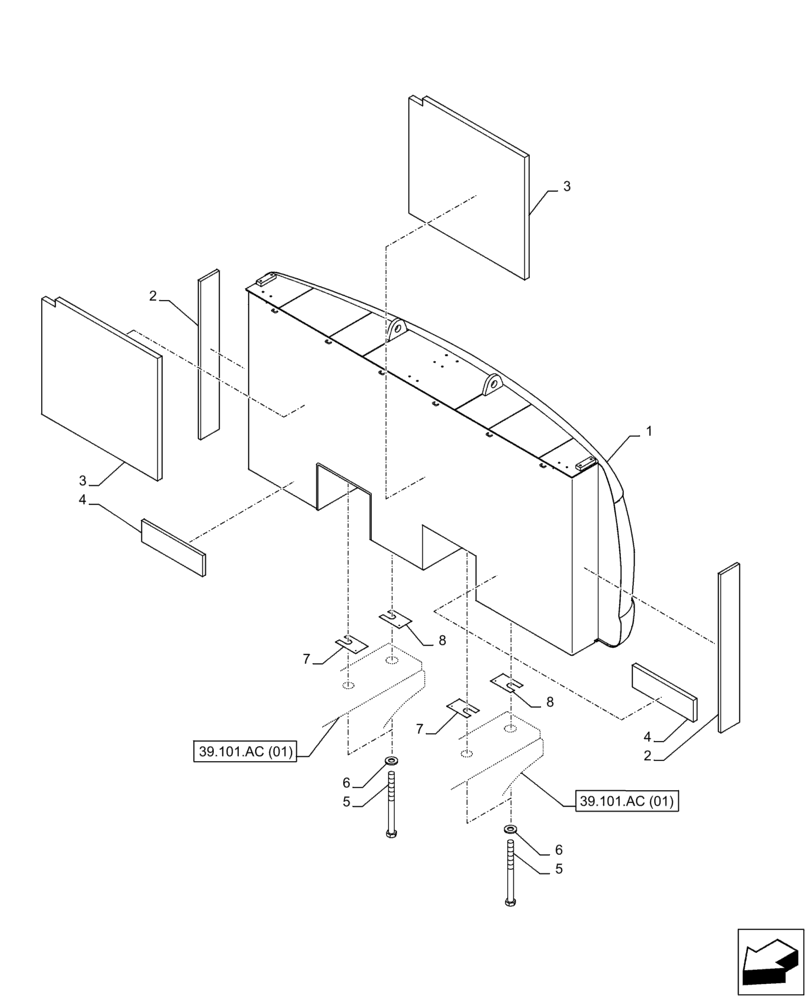 3
2
1
3
4
8
7
8
7
4
2
39.101.AC (01)
6
5
39.101.AC (01)
6
5