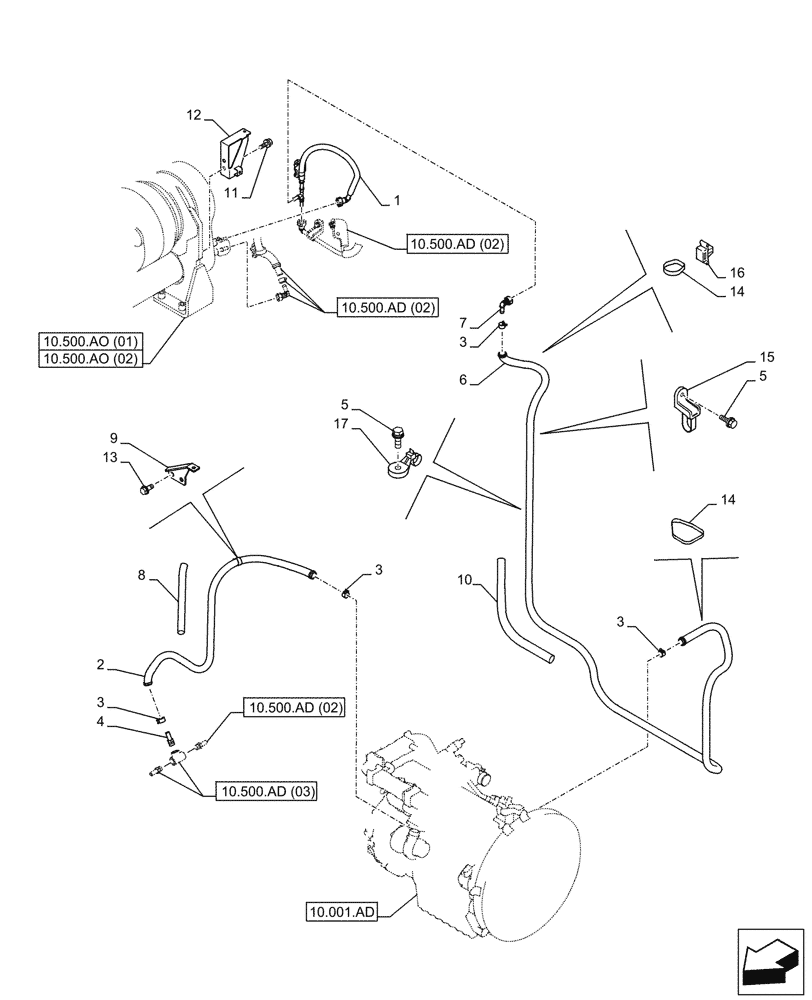 12

11

1

10.500.AD (02)

16

14

10.500.AD (02)

7

3

10.500.AO (01)
10.500.AO (02)

6

15

5

5

17

9

13

14

8

3

10

3

2

3

4

10.500.AD (02)

10.500.AD (03)

10.001.AD