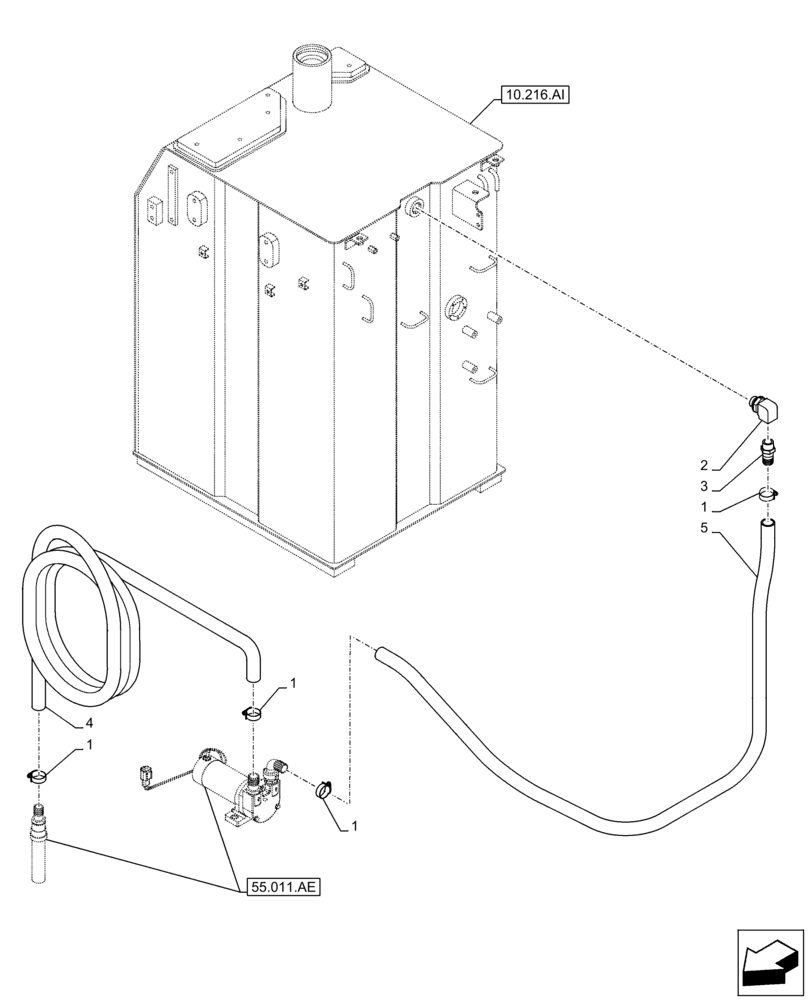 10.216.AI

2
3
1
5

1
4
1

1

55.011.AE