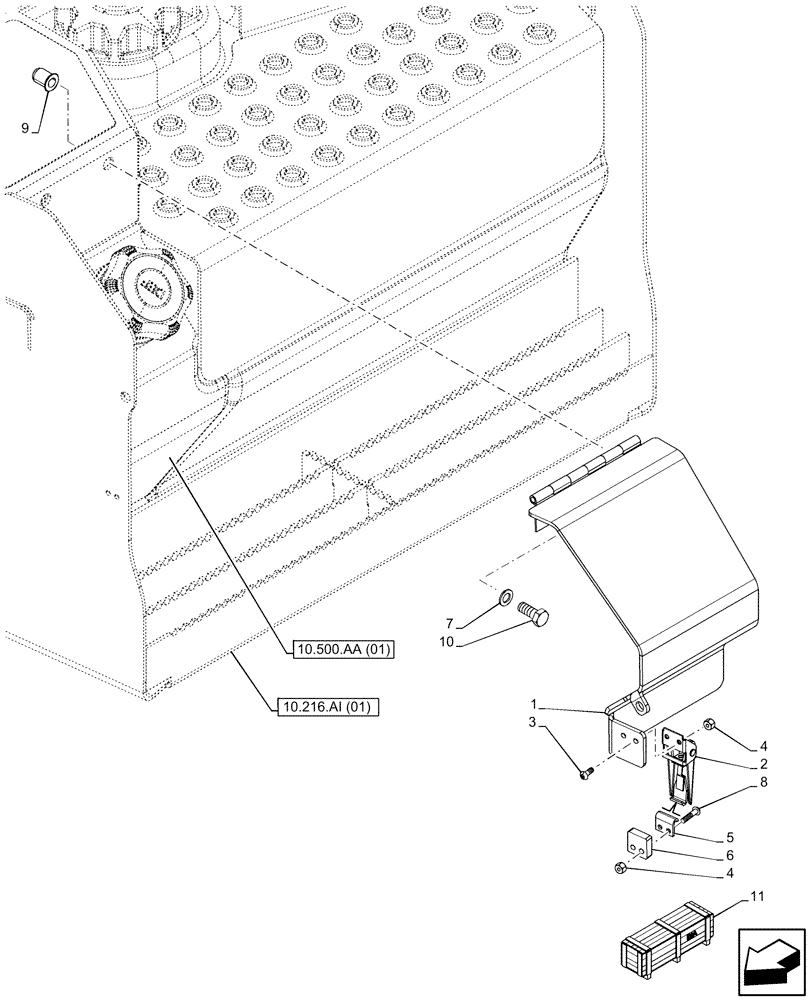 9
10.500.AA (01)
10.216.AI (01)
7
10
1
3
4
2
8
5
6
4
11