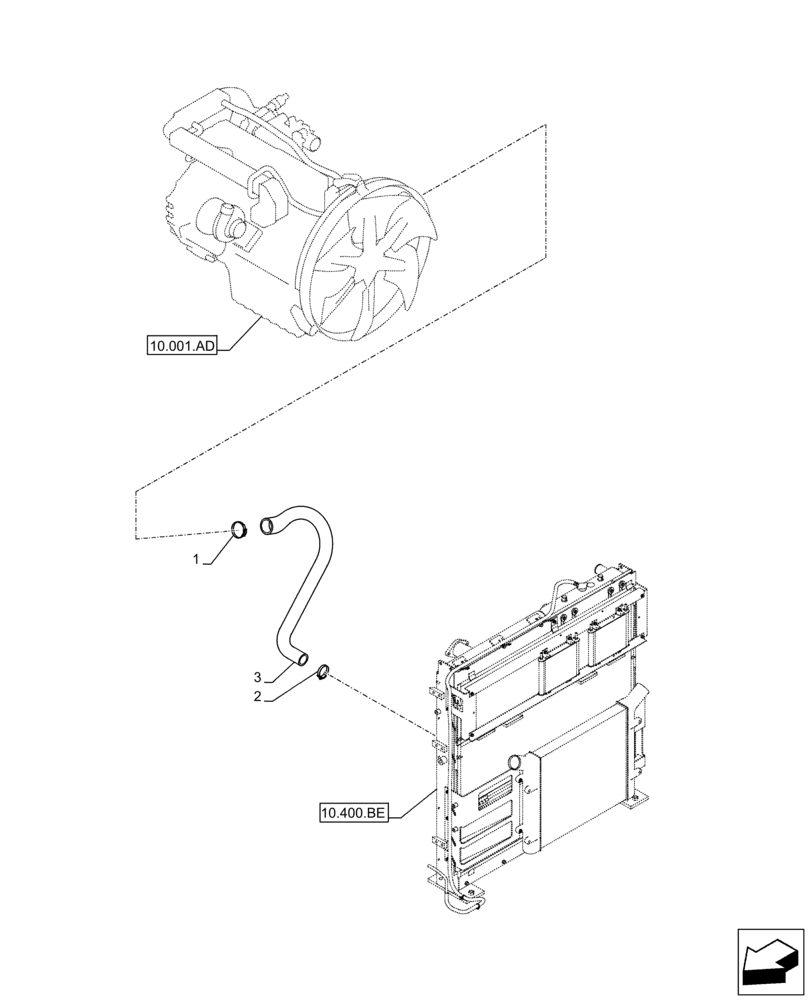 10.001.AD

1

3

2

10.400.BE