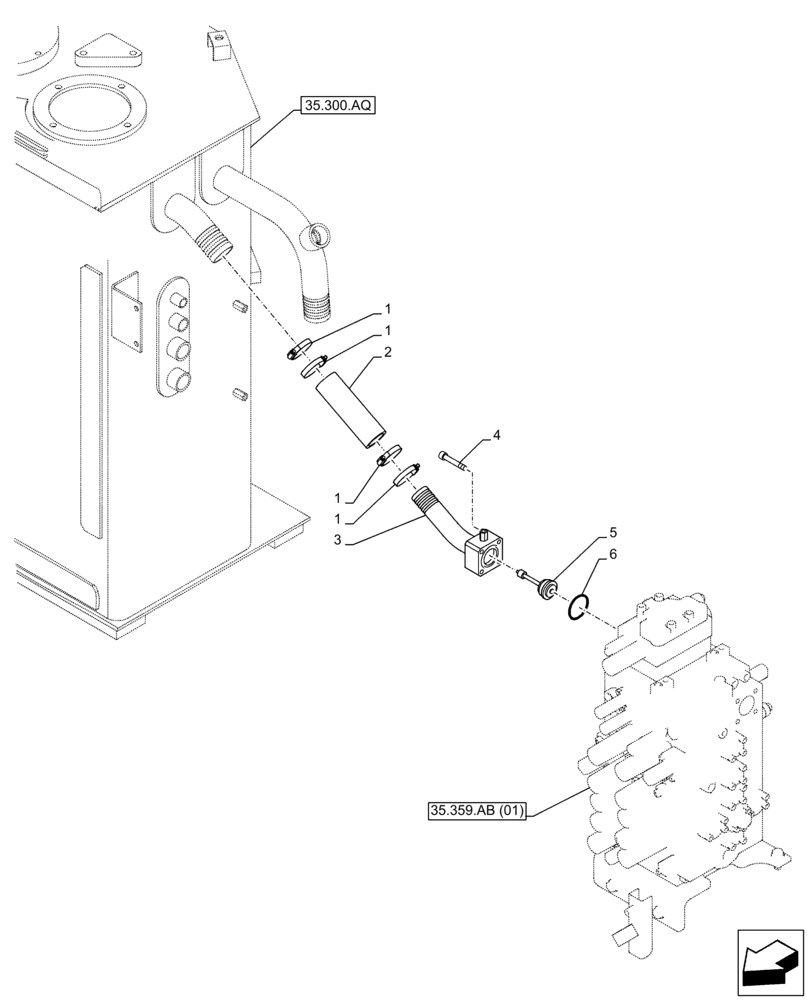 35.300.AQ

1

1

2

4

1

1

3

5

6

35.359.AB (01)