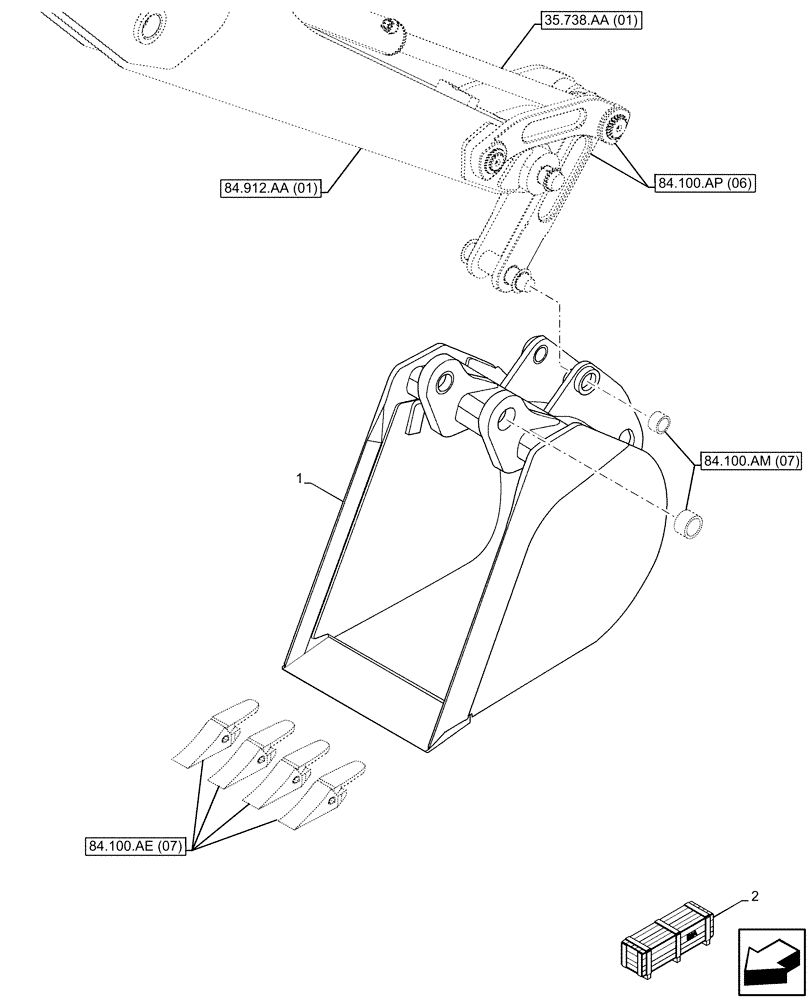 35.738.AA (01)

84.912.AA (01)

84.100.AP (06)

84.100.AM (07)

1

84.100.AE (07)

2