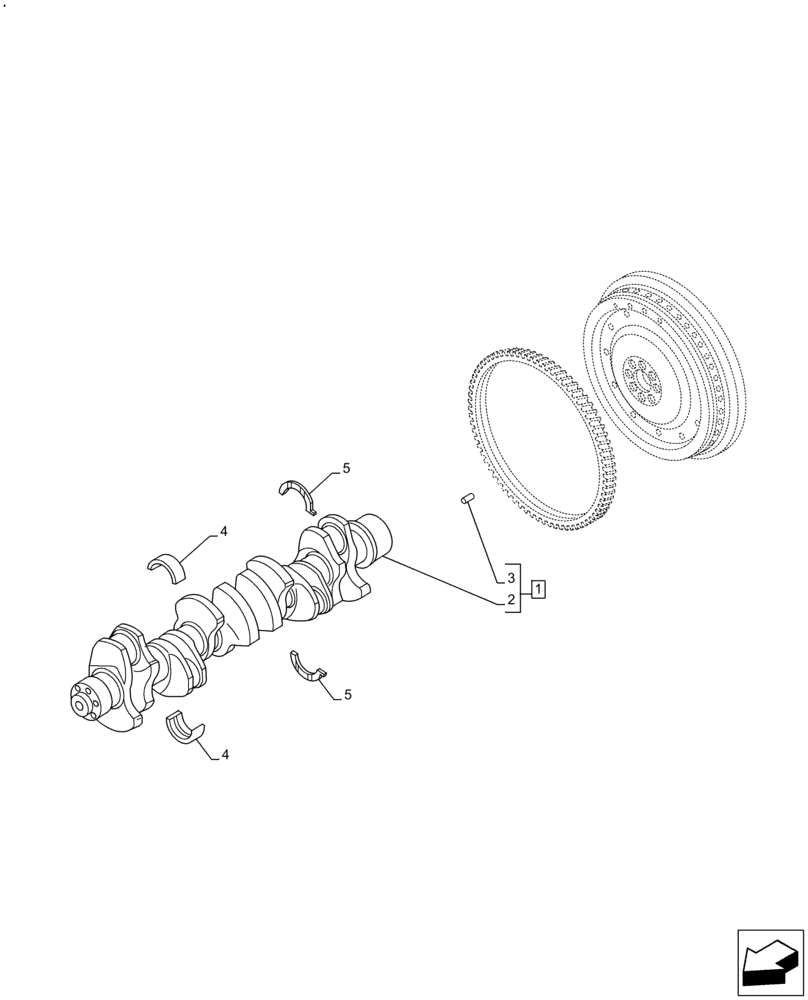 5
4
3
2
1
5
4