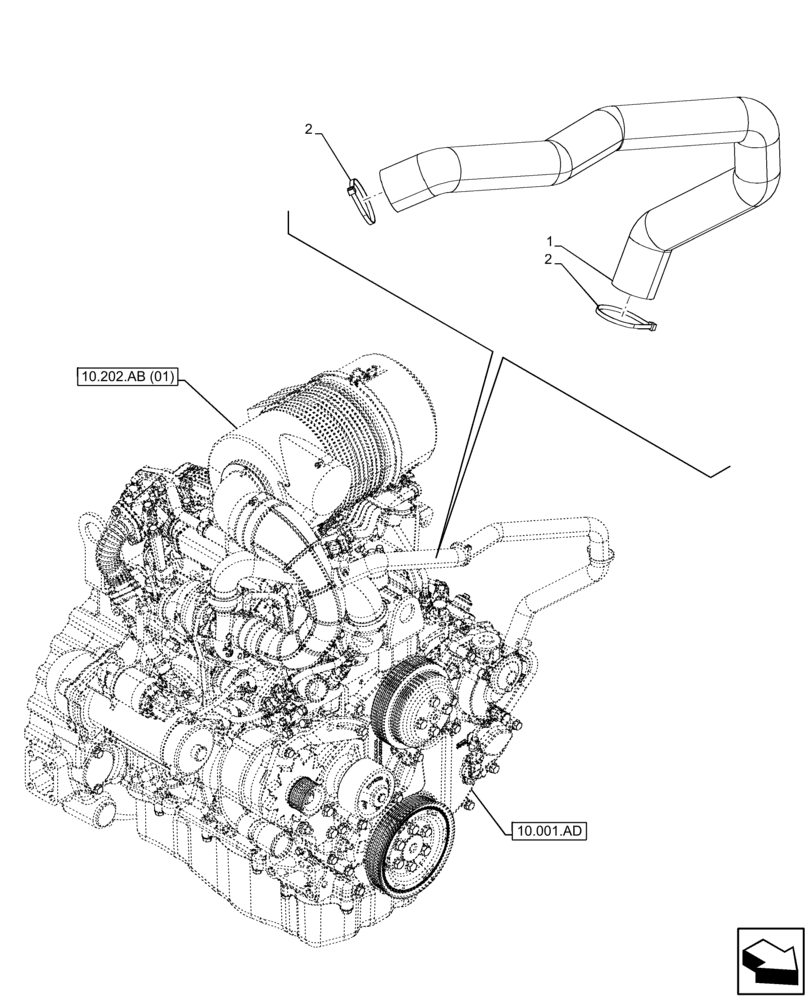 2

1

2

10.202.AB (01)

10.001.AD