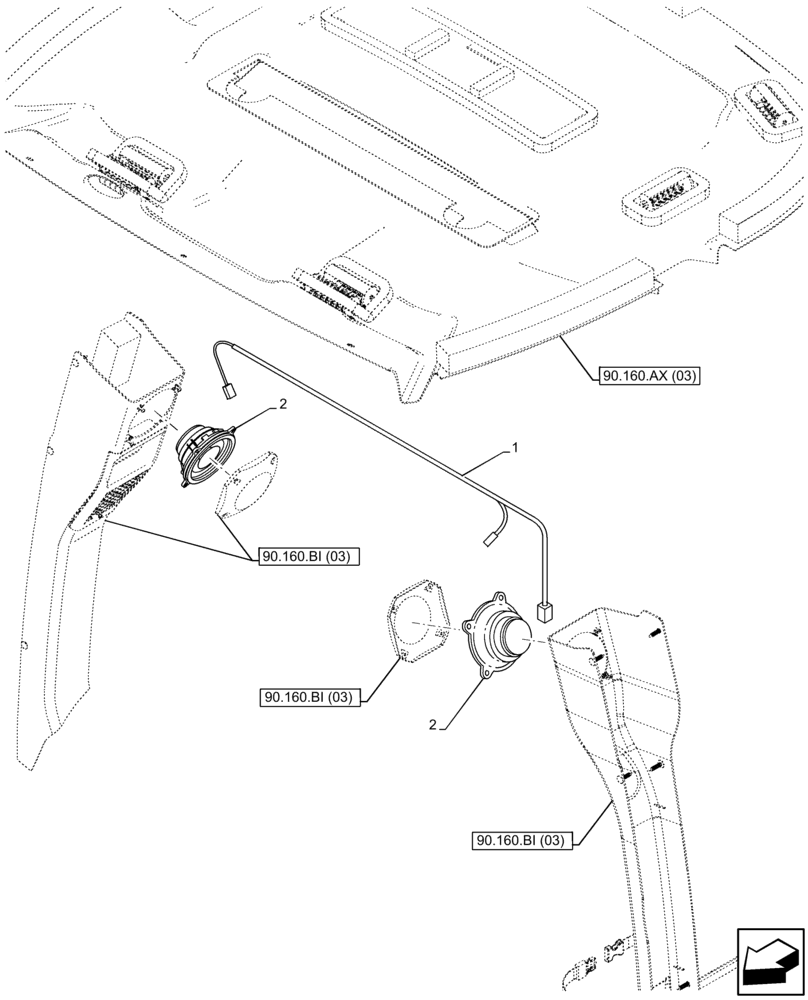 90.160.AX (03)

2

1

90.160.BI (03)

90.160.BI (03)

2

90.160.BI (03)