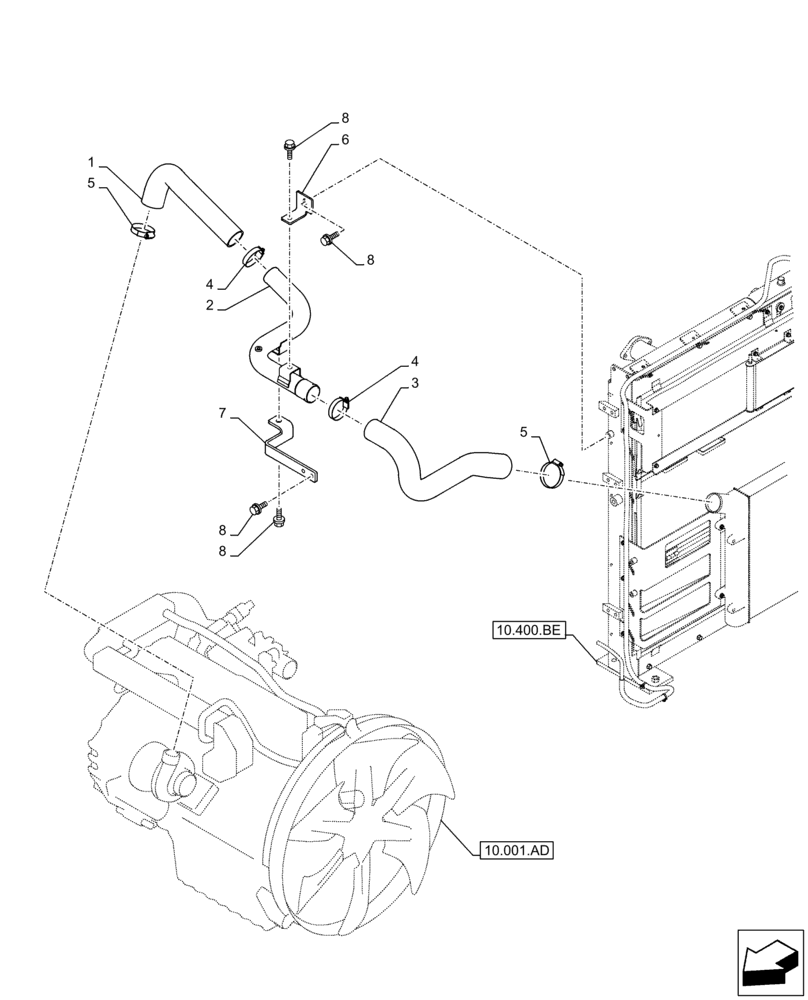 8
6
1
5
8
4
2
4
3
7
5
8
8
10.400.BE
10.001.AD