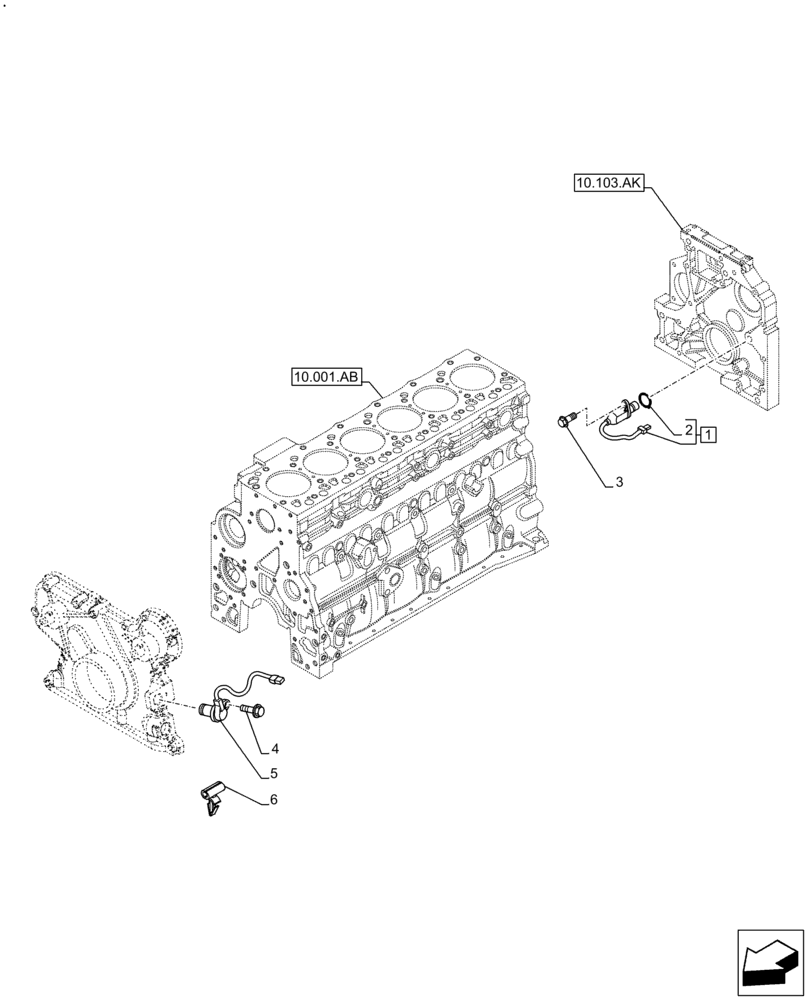 10.103.AK
10.001.AB
2
1
3
4
5
6