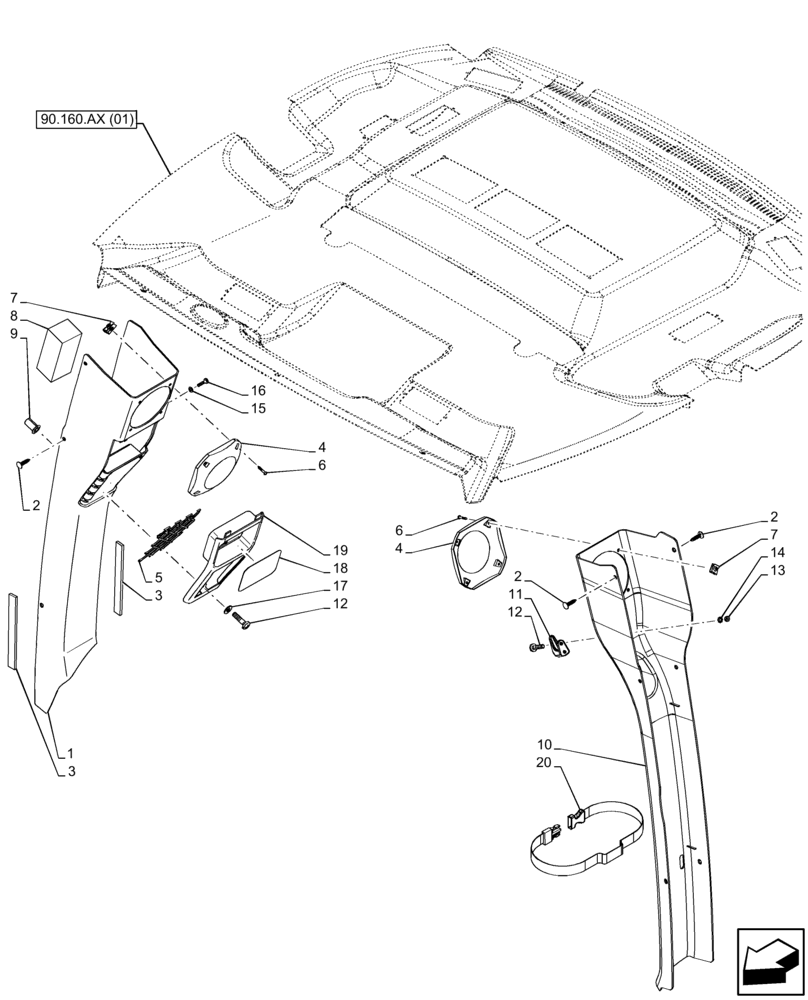 90.160.AX (01)

7
8
9
2
16
15
4
6
5
3
19
18
17
12
1
3
6
4
2
7
14
13
2
11
12
10
20