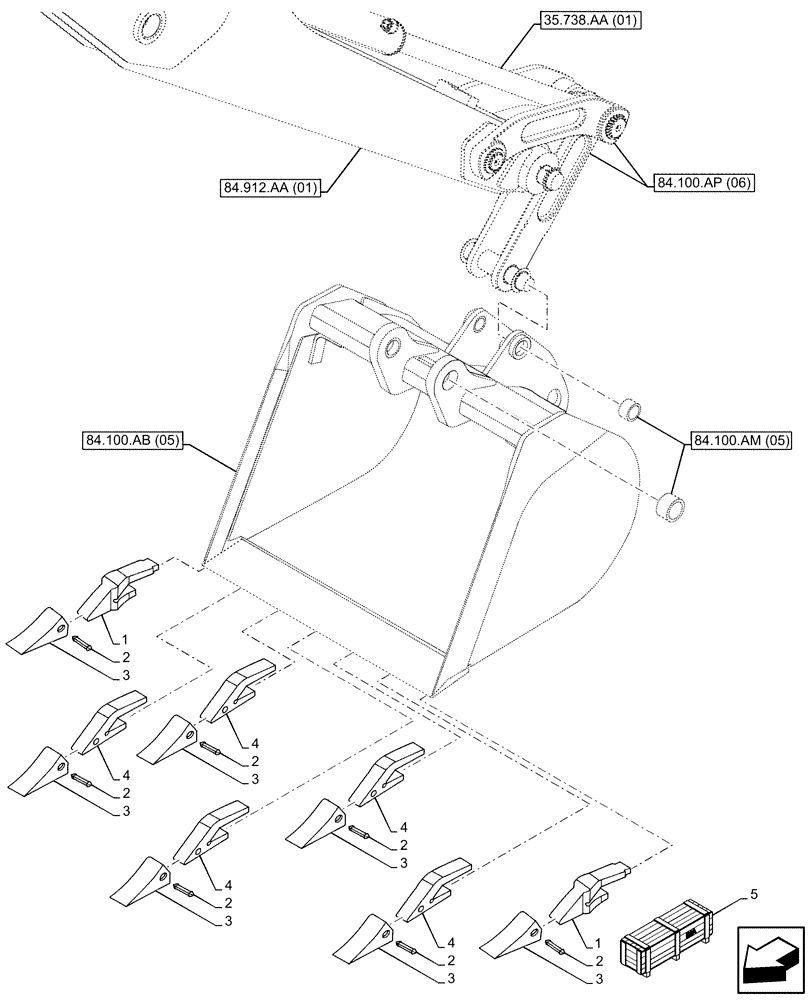 35.738.AA (01)

84.912.AA (01)

84.100.AP (06)

84.100.AB (05)

84.100.AM (05)

1
2
3

4
2
3

4
2
3

4
2
3

4
2
3

4
2
3

1
2
3

5