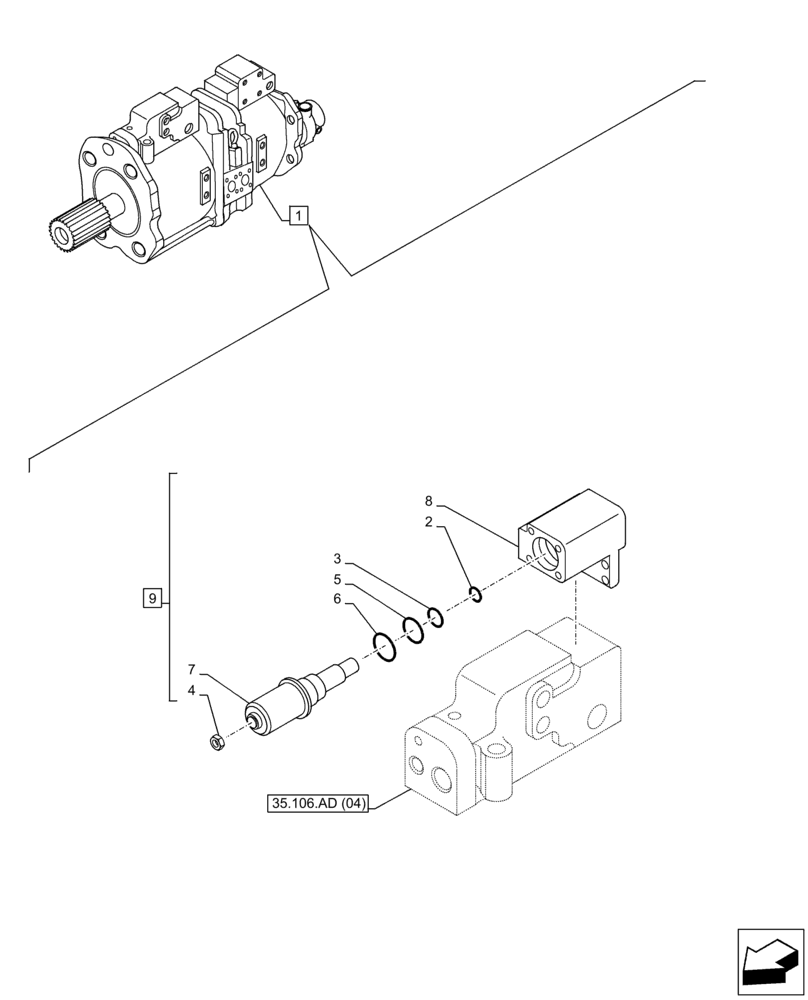 1
8
2
3
5
6
9
7
4
35.106.AD (04)