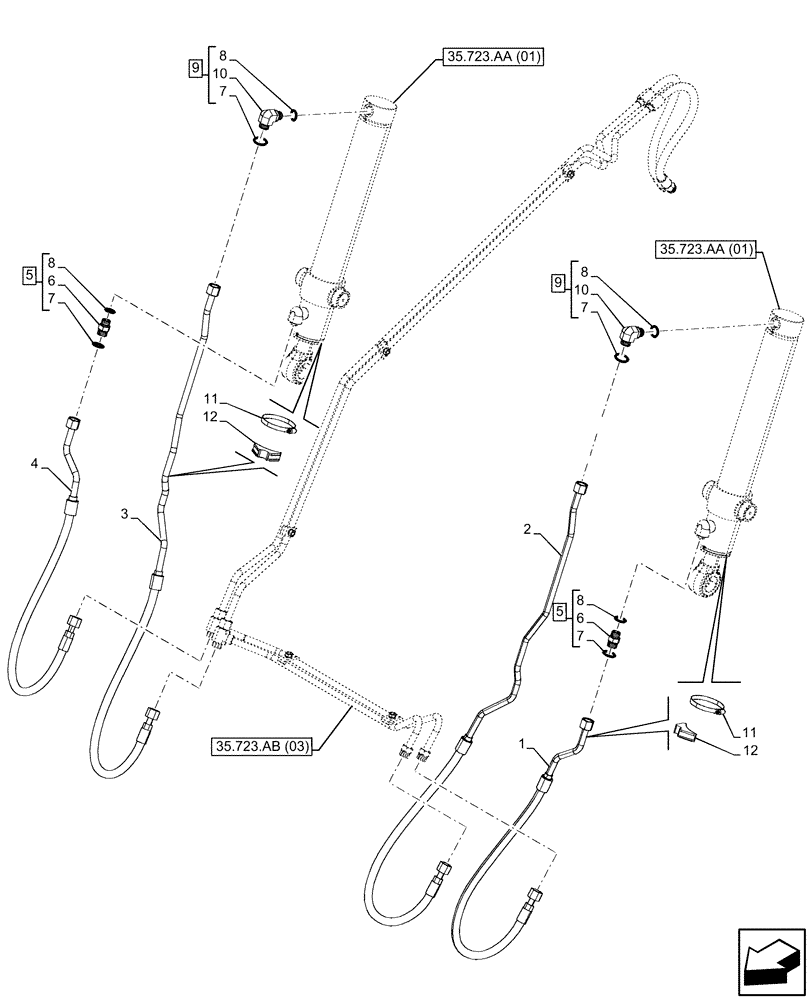 9
8
10
7

35.723.AA (01)

5
8
6
7

35.723.AA (01)

9
8
10
7

11
12

4

3

2

5
8
6
7

35.723.AB (03)

1

11
12